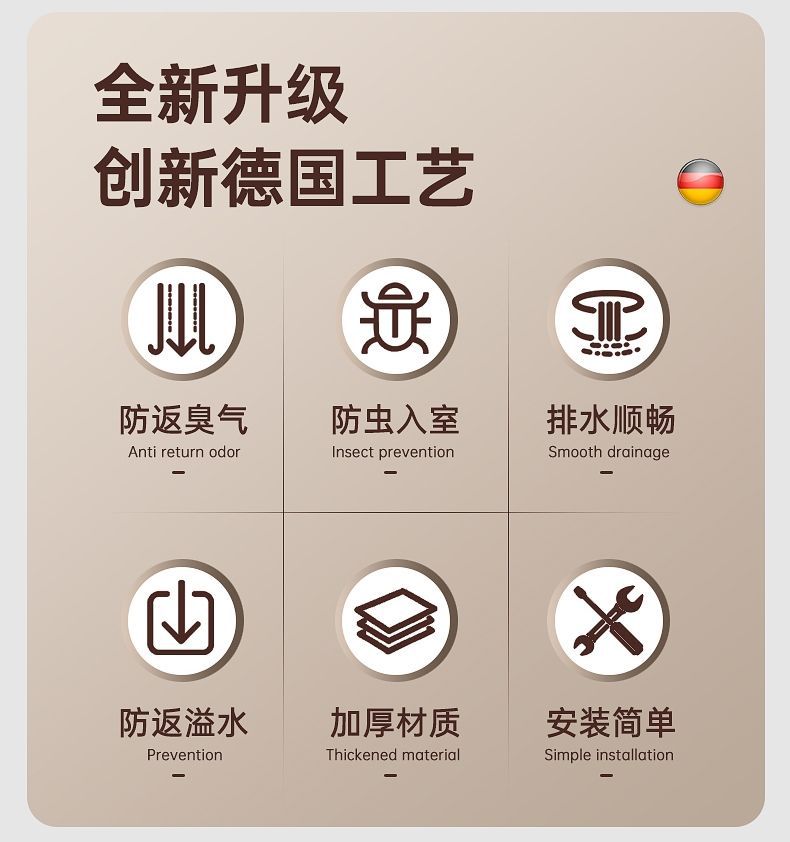 全新升级
创新德国工艺

防返臭气
Anti return odor
-

防虫入室
Insect prevention
-

排水顺畅
Smooth drainage
-

防返溢水
Prevention
-

加厚材质
Thickened material
-

安装简单
Simple installation
-