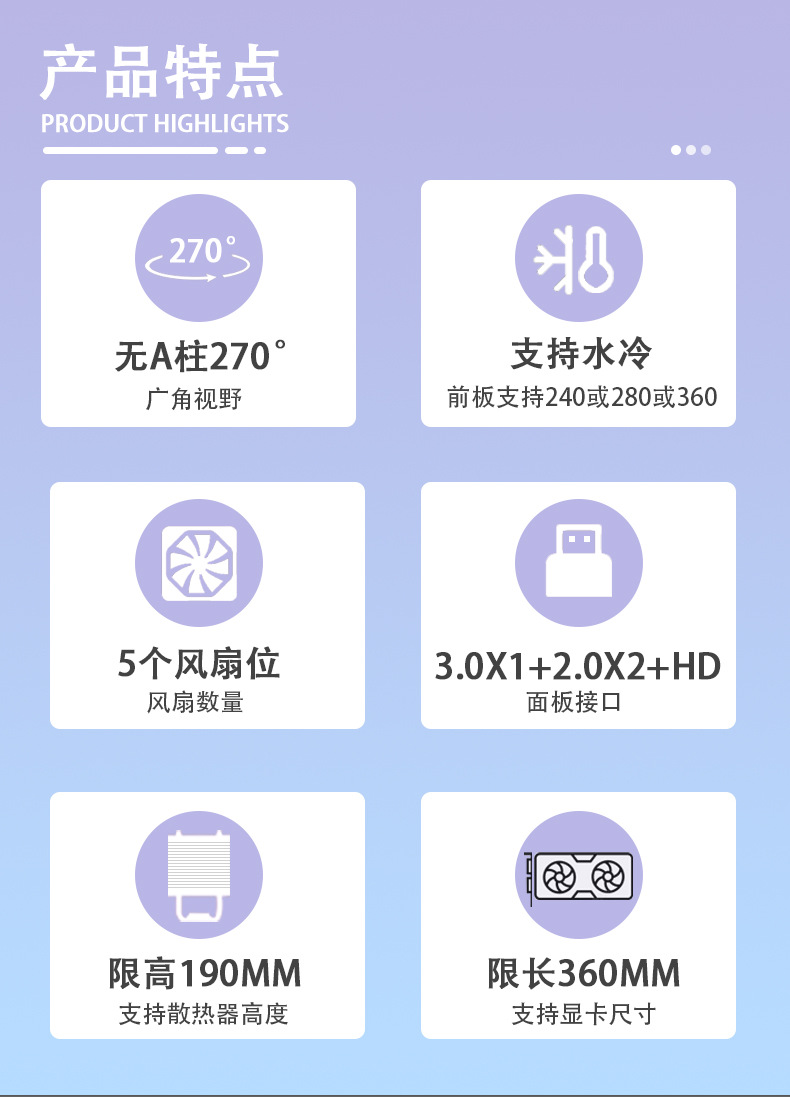 产品特点
PRODUCT HIGHLIGHTS

270°

无A柱270°
广角视野

支持水冷
前板支持240或280或360

5个风扇位
风扇数量

3.0X1+2.0X2+HD
面板接口

限高190MM
支持散热器高度

限长360MM
支持显卡尺寸