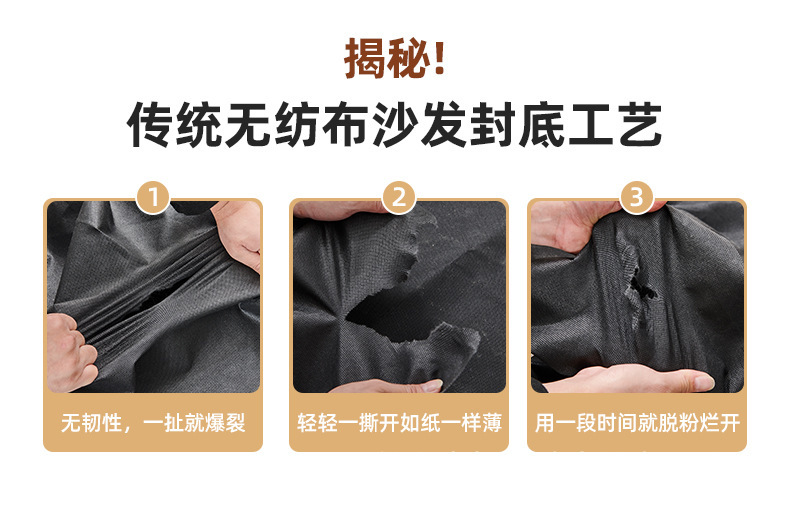 揭秘!
传统无纺布沙发封底工艺

1
无韧性，一扯就爆裂

2
轻轻一撕开如纸一样薄

3
用一段时间就脱粉烂开