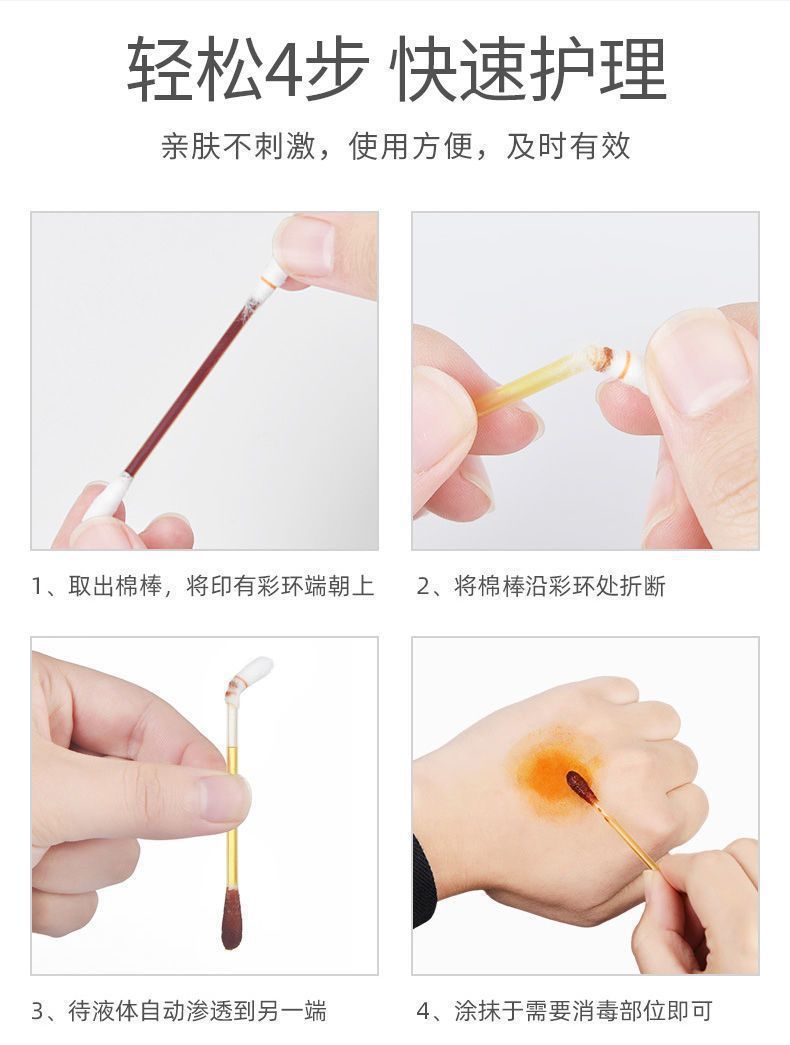 轻松4步 快速护理

亲肤不刺激，使用方便，及时有效

1、取出棉棒，将印有彩环端朝上

2、将棉棒沿彩环处折断

3、待液体自动渗透到另一端

4、涂抹于需要消毒部位即可