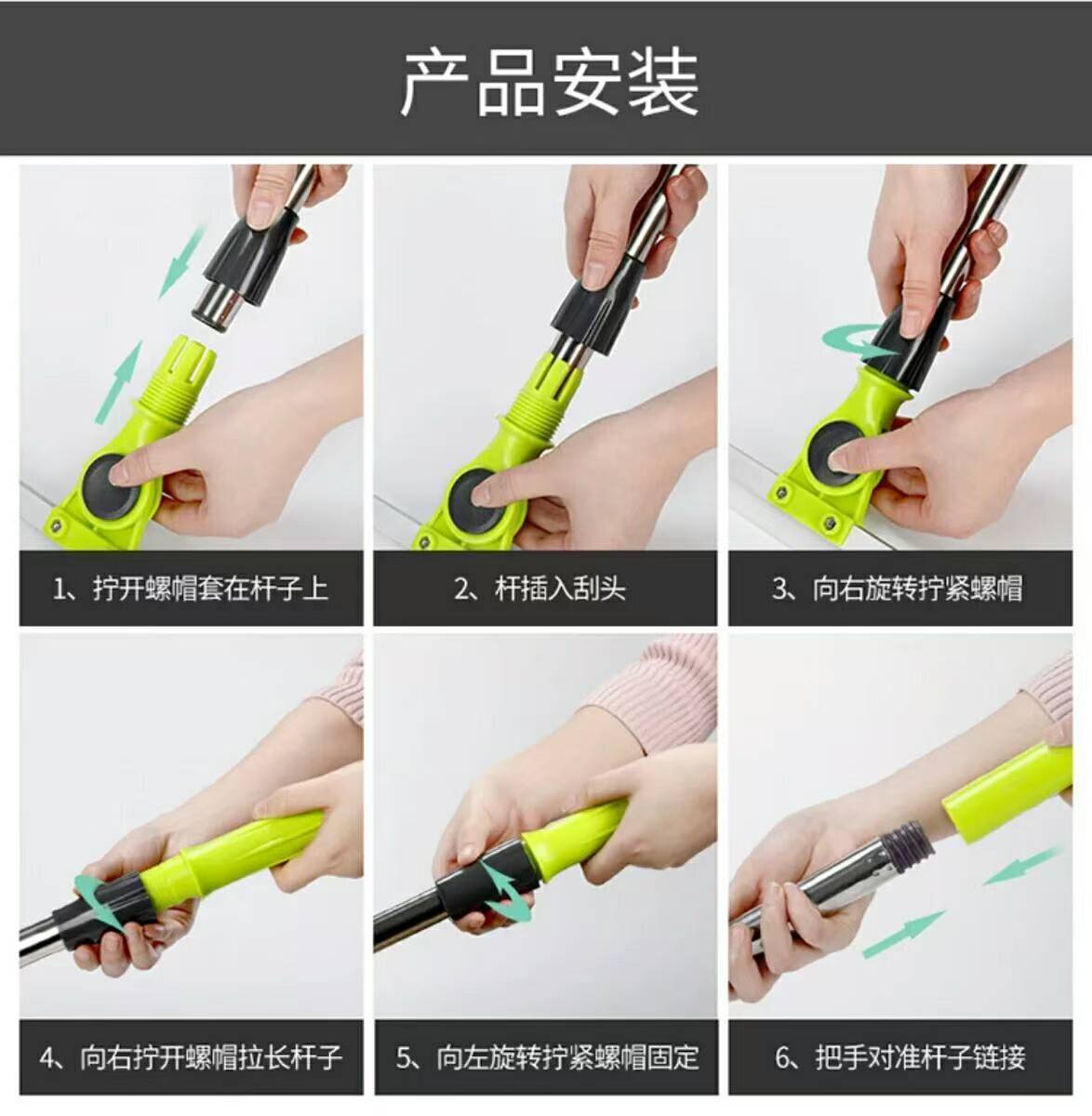 产品安装

1、拧开螺帽套在杆子上

2、杆插入刮头

3、向右旋转拧紧螺帽

4、向右拧开螺帽拉长杆子

5、向左旋转拧紧螺帽固定

6、把手对准杆子链接