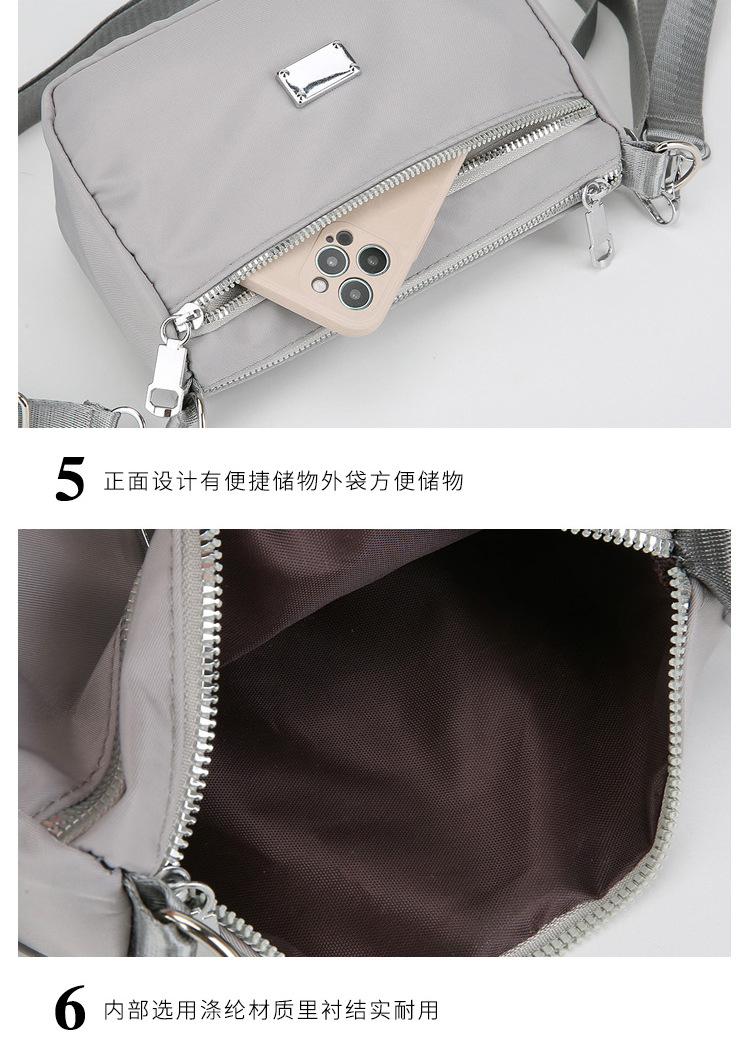 5 正面设计有便捷储物外袋方便储物

6 内部选用涤纶材质里衬结实耐用