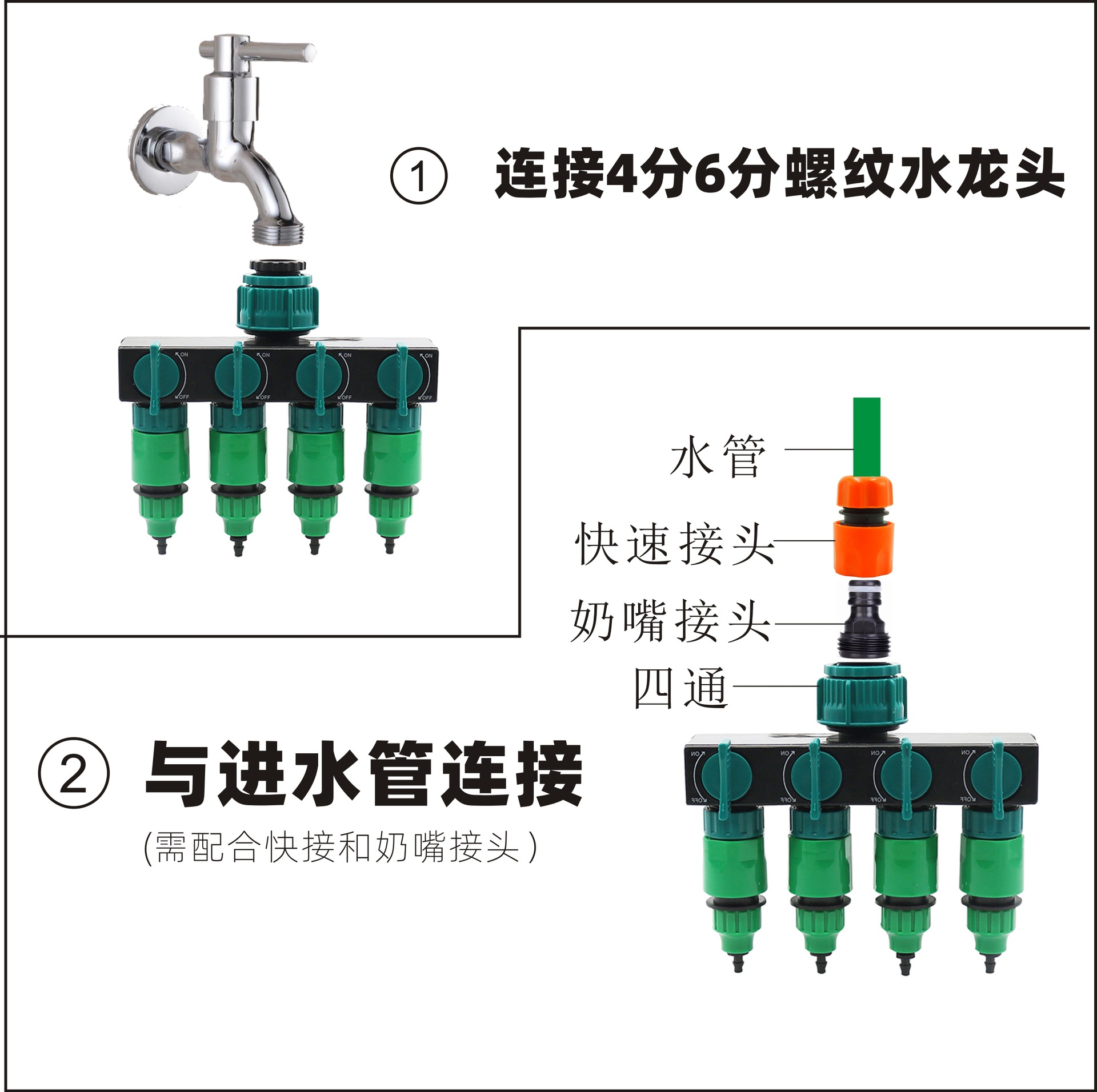 ① 连接4分6分螺纹水龙头

ON
OFF
ON
OFF
ON
OFF
ON
OFF

水管

快速接头

奶嘴接头

四通

② 与进水管连接

(需配合快接和奶嘴接头)

ON
OFF
ON
OFF
ON
OFF
ON
OFF