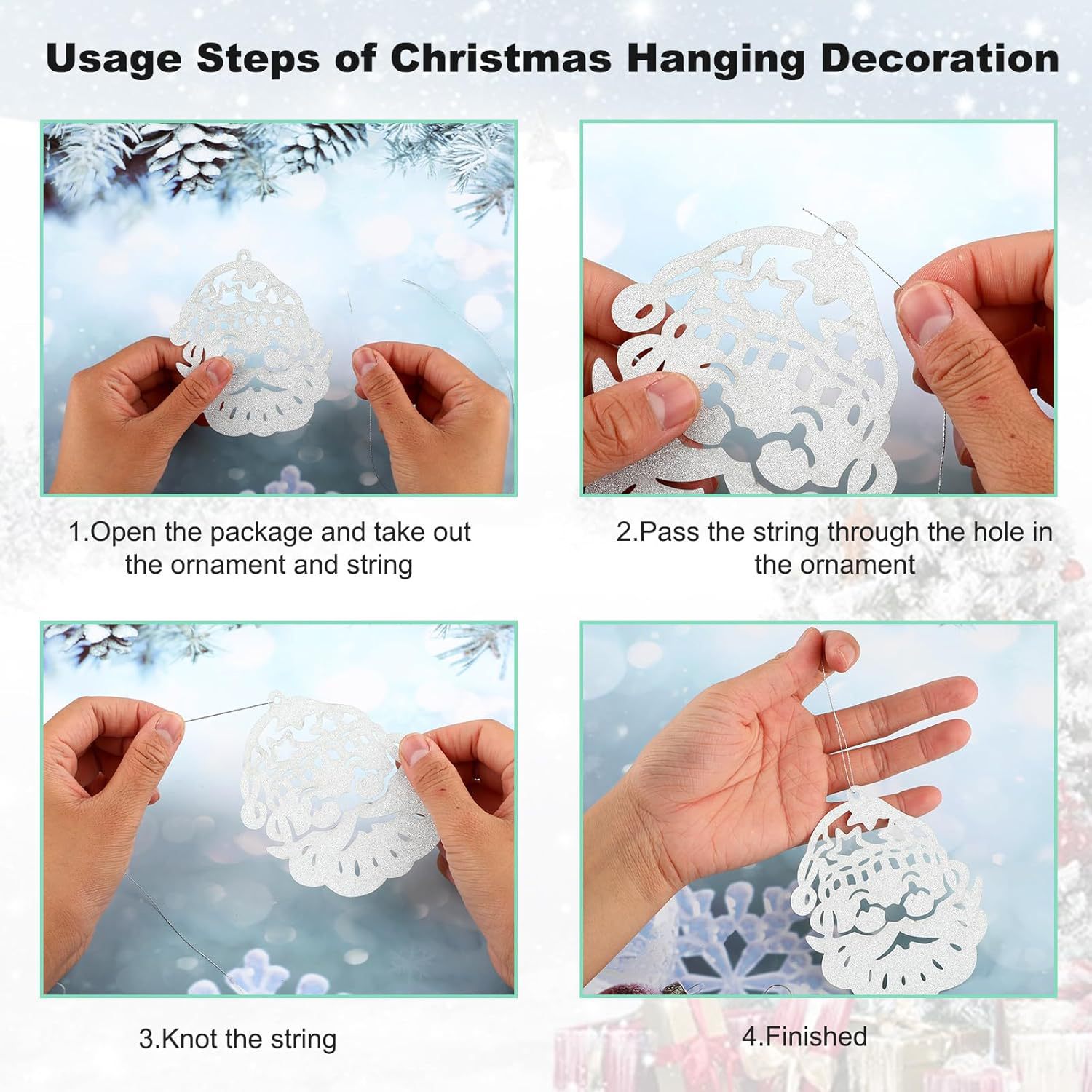 Usage Steps of Christmas Hanging Decoration

1.Open the package and take out the ornament and string

2.Pass the string through the hole in the ornament

3.Knot the string

4.Finished