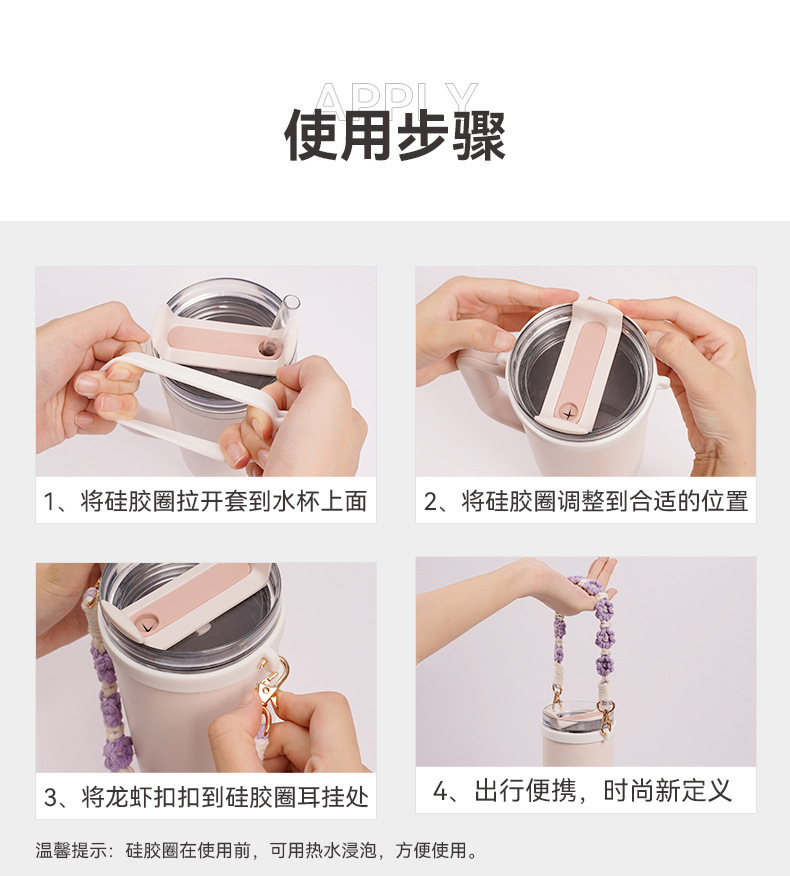 APPLY
使用步骤

1、将硅胶圈拉开套到水杯上面

2、将硅胶圈调整到合适的位置

3、将龙虾扣扣到硅胶圈耳挂处

4、出行便携，时尚新定义

温馨提示：硅胶圈在使用前，可用热水浸泡，方便使用。