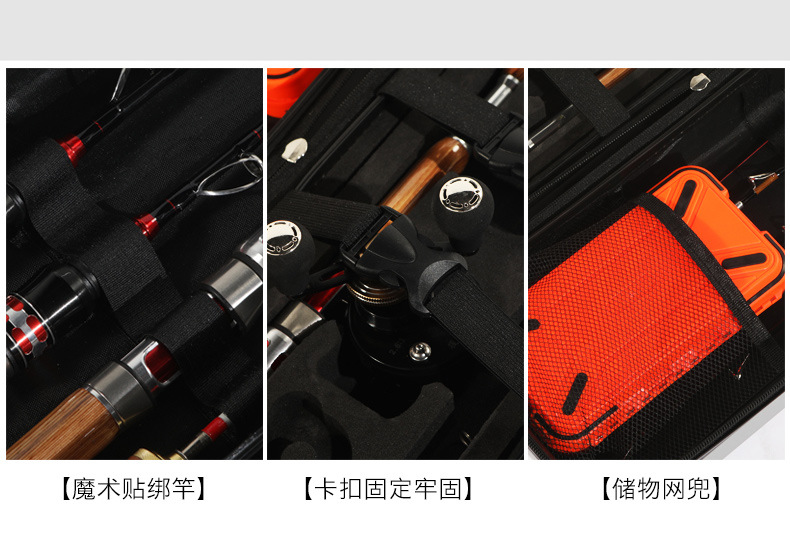 【魔术贴绑竿】

【卡扣固定牢固】

【储物网兜】