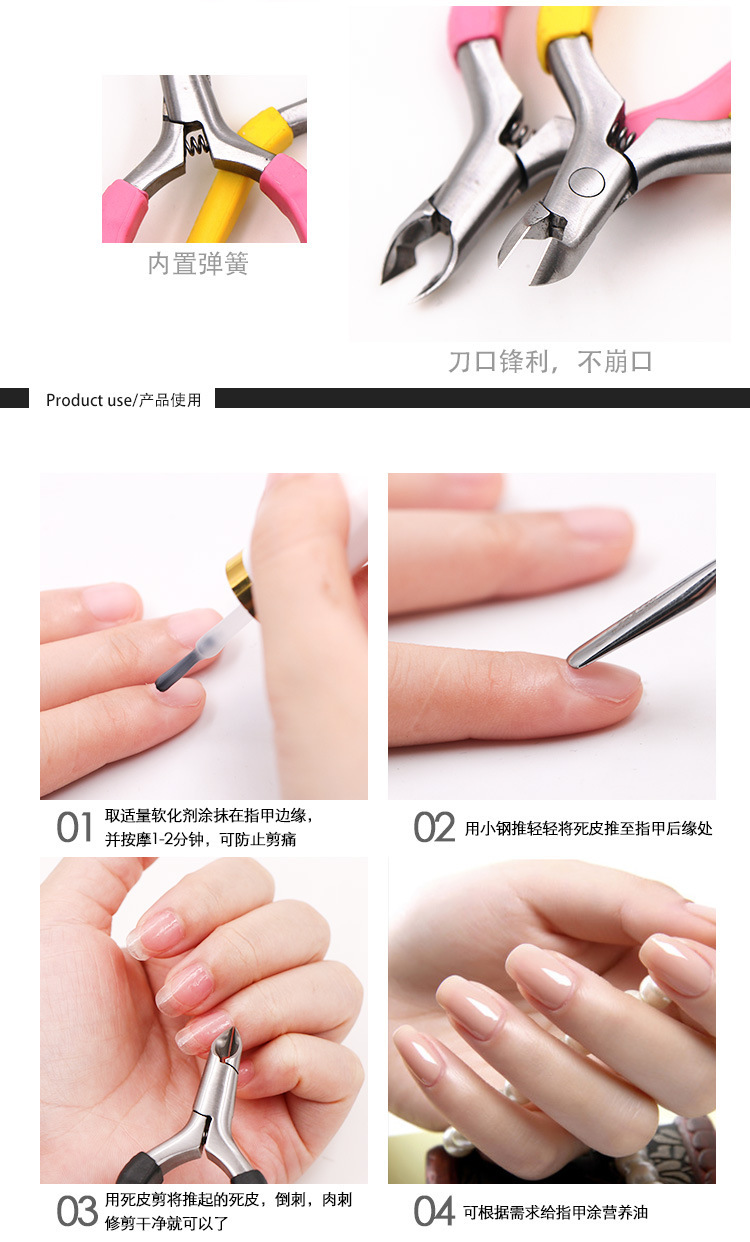 内置弹簧

刀口锋利，不崩口

Product use/产品使用

01 取适量软化剂涂抹在指甲边缘，并按摩1-2分钟，可防止剪痛

02 用小钢推轻轻将死皮推至指甲后缘处

03 用死皮剪将推起的死皮，倒刺，肉刺修剪干净就可以了

04 可根据需求给指甲涂营养油