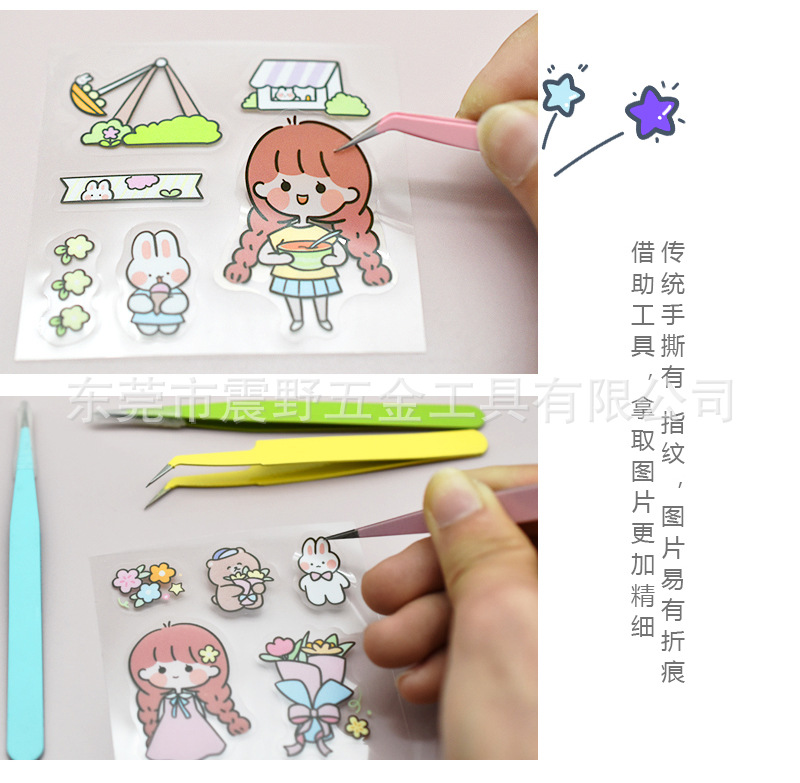 传统手撕有指纹，图片易有折痕

借助工具，拿取图片更加精细

东莞市震野五金工具有限公司