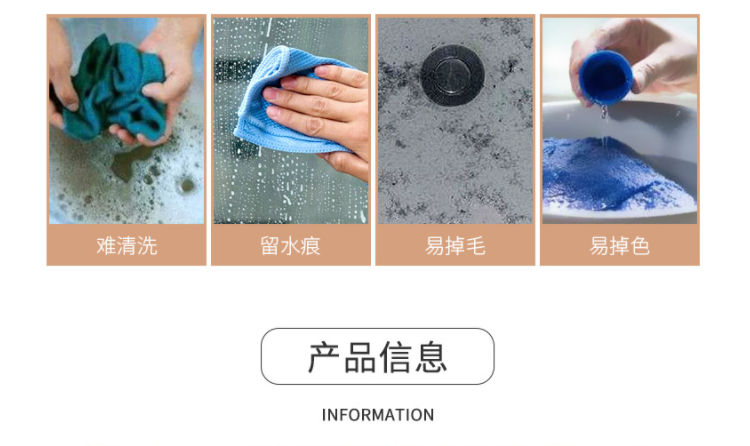 难清洗

留水痕

易掉毛

易掉色

产品信息

INFORMATION