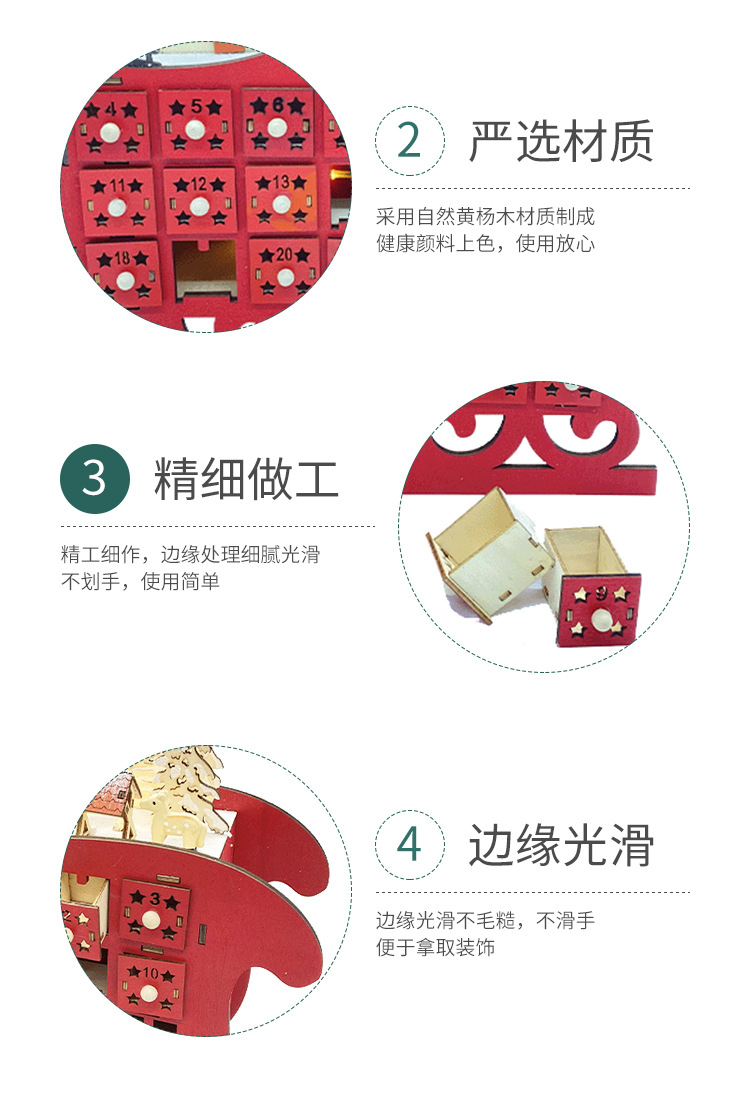 4 5 6
11 12 13
18 20

2 严选材质

采用自然黄杨木材质制成
健康颜料上色，使用放心

3 精细做工

精工细作，边缘处理细腻光滑
不划手，使用简单

9

3
10

4 边缘光滑

边缘光滑不毛糙，不滑手
便于拿取装饰