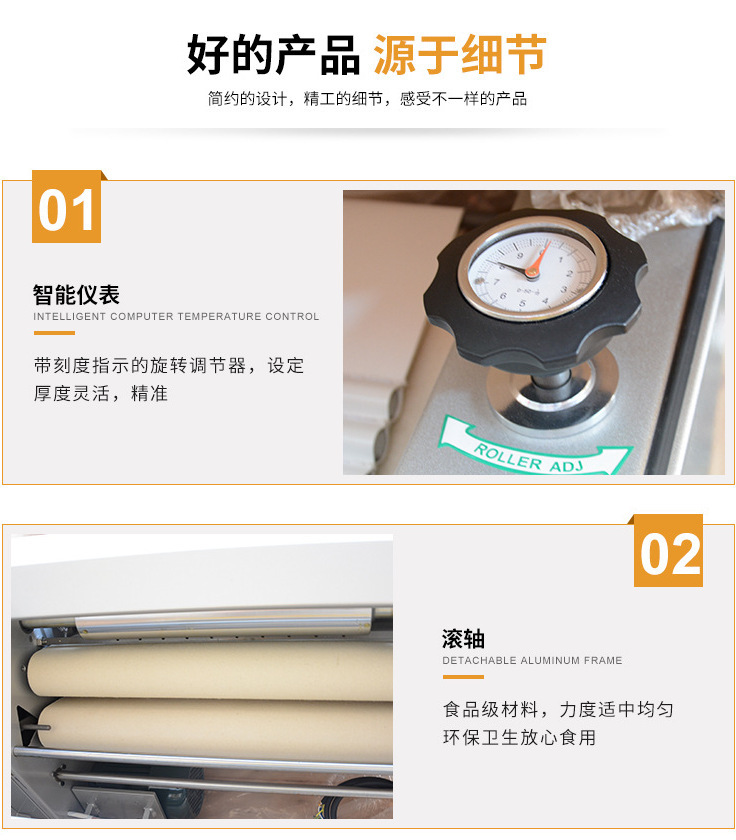 好的产品 源于细节

简约的设计，精工的细节，感受不一样的产品

01

智能仪表

INTELLIGENT COMPUTER TEMPERATURE CONTROL

带刻度指示的旋转调节器，设定厚度灵活，精准

9 1 2 3 4 5 6 7 8

ROLLER ADJ

02

滚轴

DETACHABLE ALUMINUM FRAME

食品级材料，力度适中均匀环保卫生放心食用