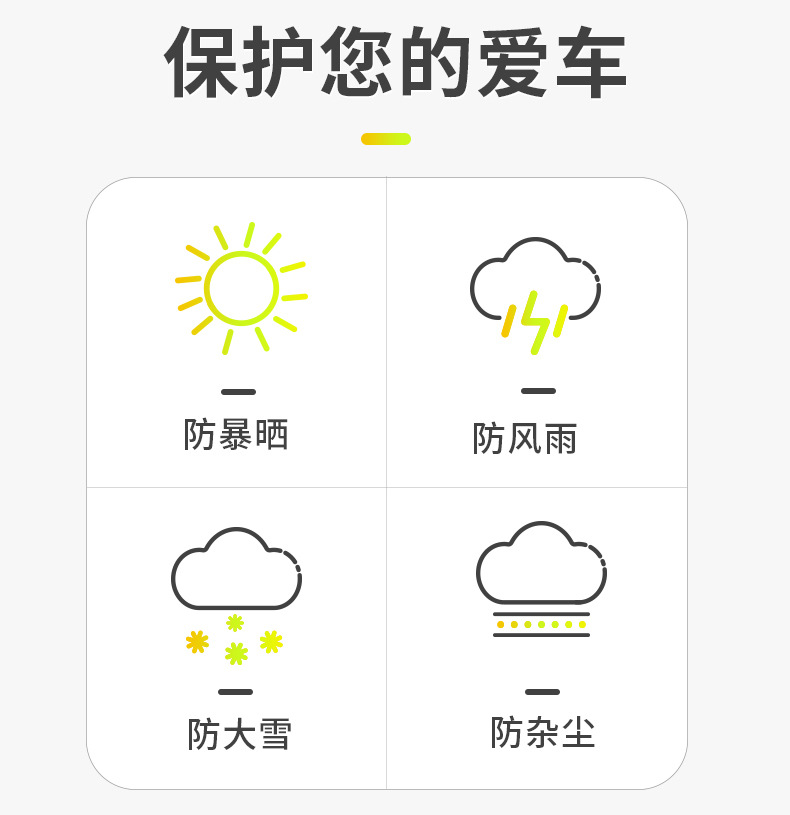 保护您的爱车

防暴晒

防风雨

防大雪

防杂尘