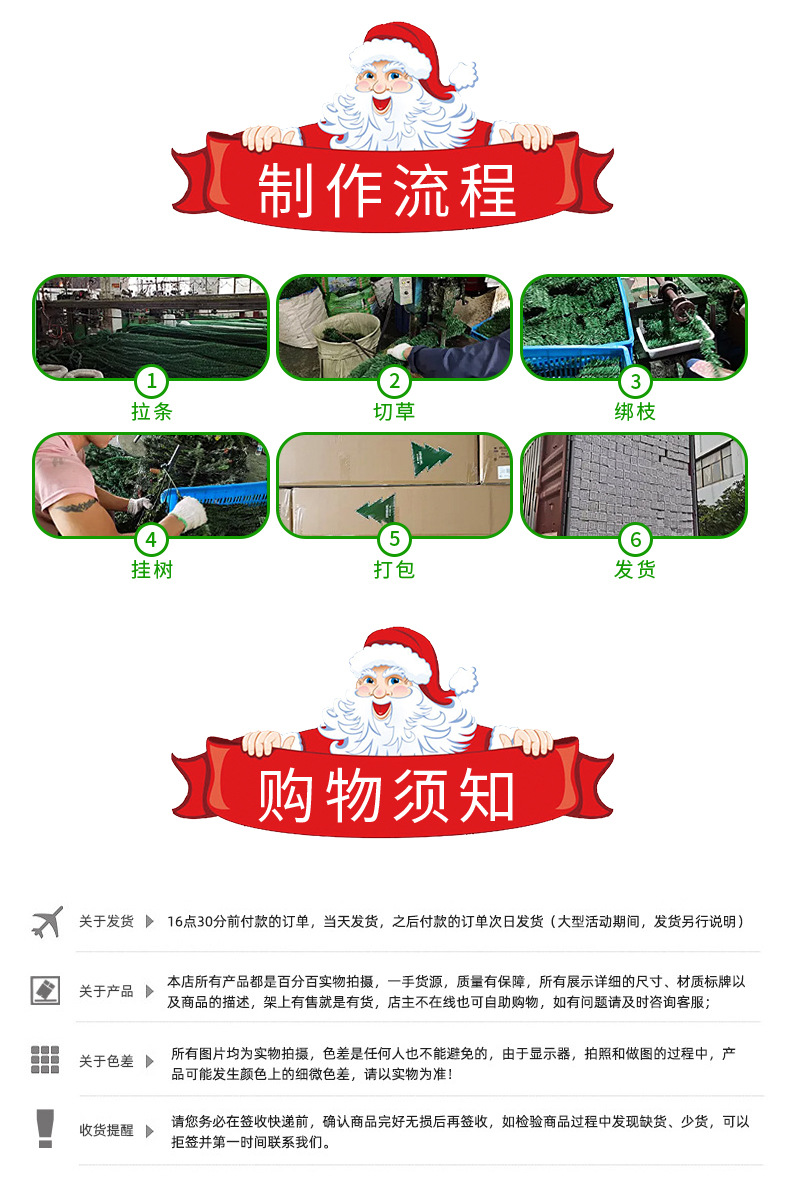 制作流程

1
拉条

2
切草

3
绑枝

4
挂树

5
打包

6
发货

购物须知

关于发货 16点30分前付款的订单，当天发货，之后付款的订单次日发货（大型活动期间，发货另行说明）

关于产品 本店所有产品都是百分百实物拍摄，一手货源，质量有保障，所有展示详细的尺寸、材质标牌以及商品的描述，架上有售就是有货，店主不在线也可自助购物，如有问题请及时咨询客服；

关于色差 所有图片均为实物拍摄，色差是任何人也不能避免的，由于显示器，拍照和做图的过程中，产品可能发生颜色上的细微色差，请以实物为准！

收货提醒 请您务必在签收快递前，确认商品完好无损后再签收，如检验商品过程中发现缺货、少货，可以拒签并第一时间联系我们。