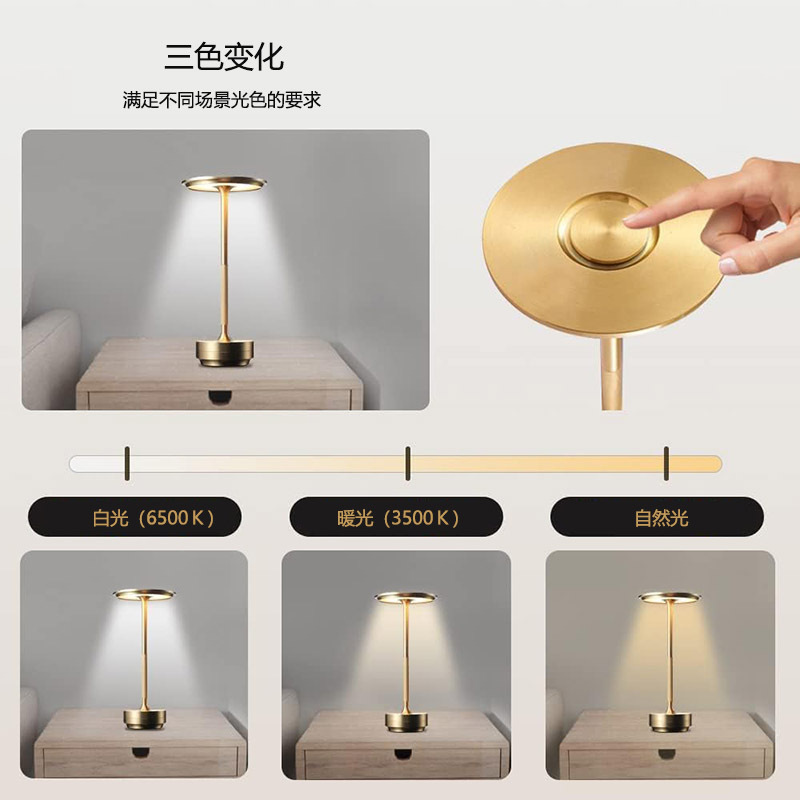 三色变化

满足不同场景光色的要求

白光（6500 K）

暖光（3500 K）

自然光