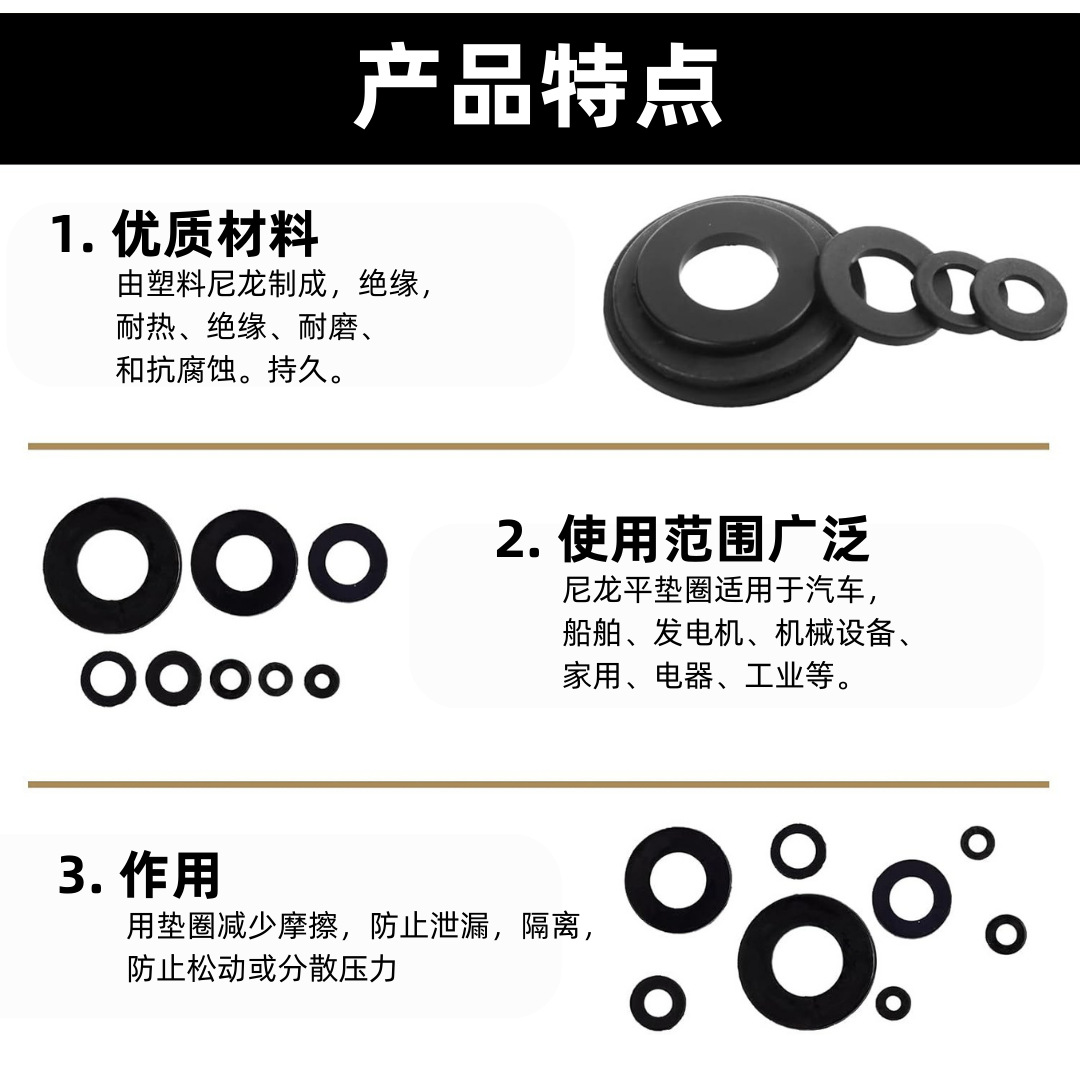 产品特点

1. 优质材料

由塑料尼龙制成，绝缘，耐热、绝缘、耐磨、和抗腐蚀。持久。

2. 使用范围广泛

尼龙平垫圈适用于汽车，船舶、发电机、机械设备、家用、电器、工业等。

3. 作用

用垫圈减少摩擦，防止泄漏，隔离，防止松动或分散压力