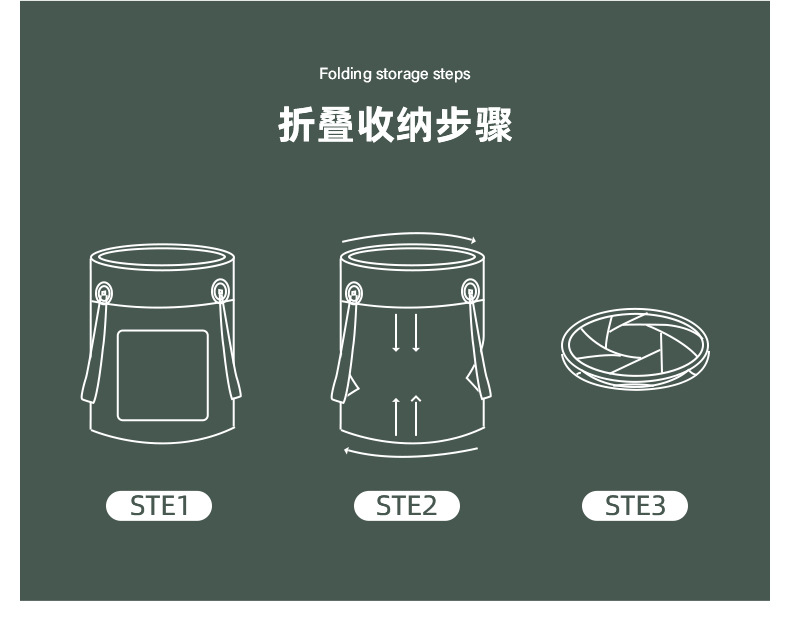 Folding storage steps

折叠收纳步骤

STE1

STE2

STE3