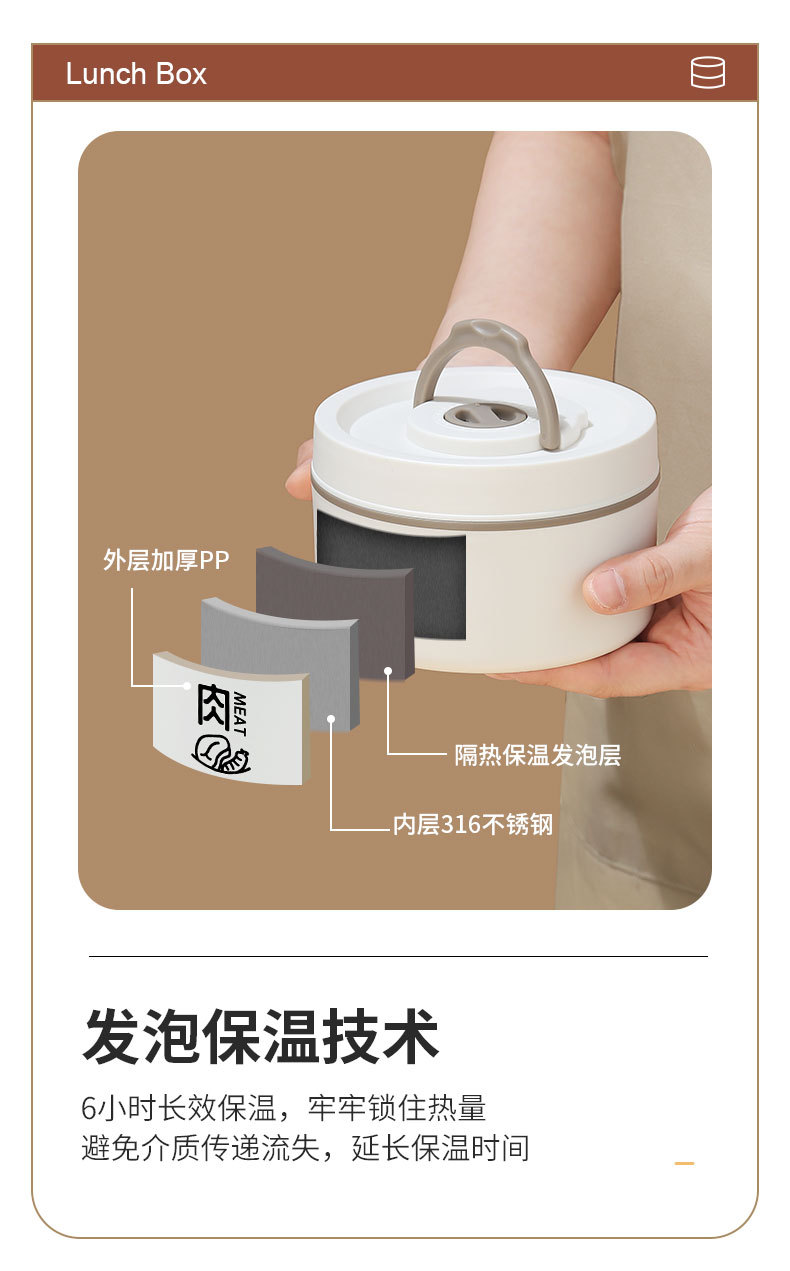 Lunch Box

外层加厚PP

肉 MEAT

隔热保温发泡层

内层316不锈钢

发泡保温技术

6小时长效保温，牢牢锁住热量
避免介质传递流失，延长保温时间