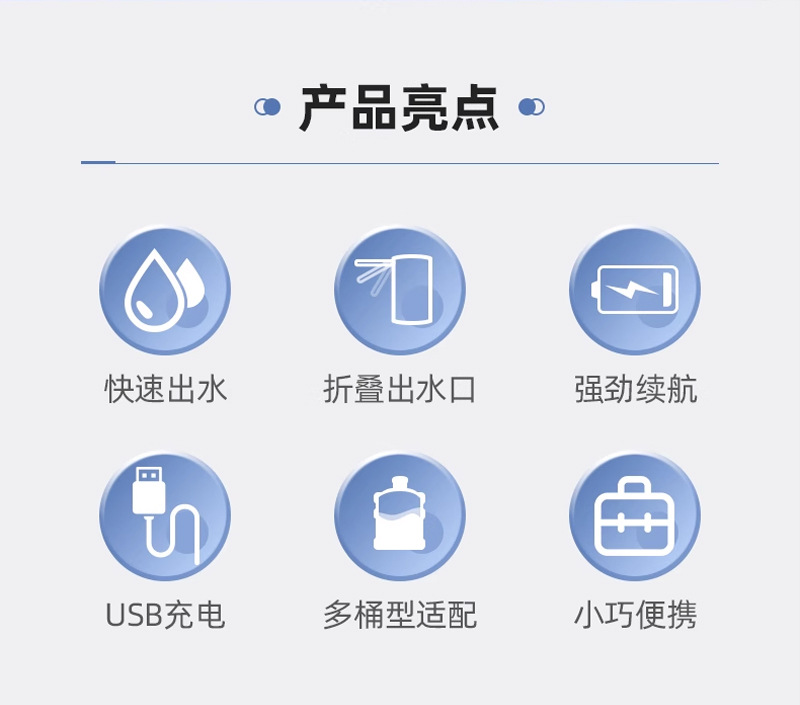 产品亮点

快速出水

折叠出水口

强劲续航

USB充电

多桶型适配

小巧便携