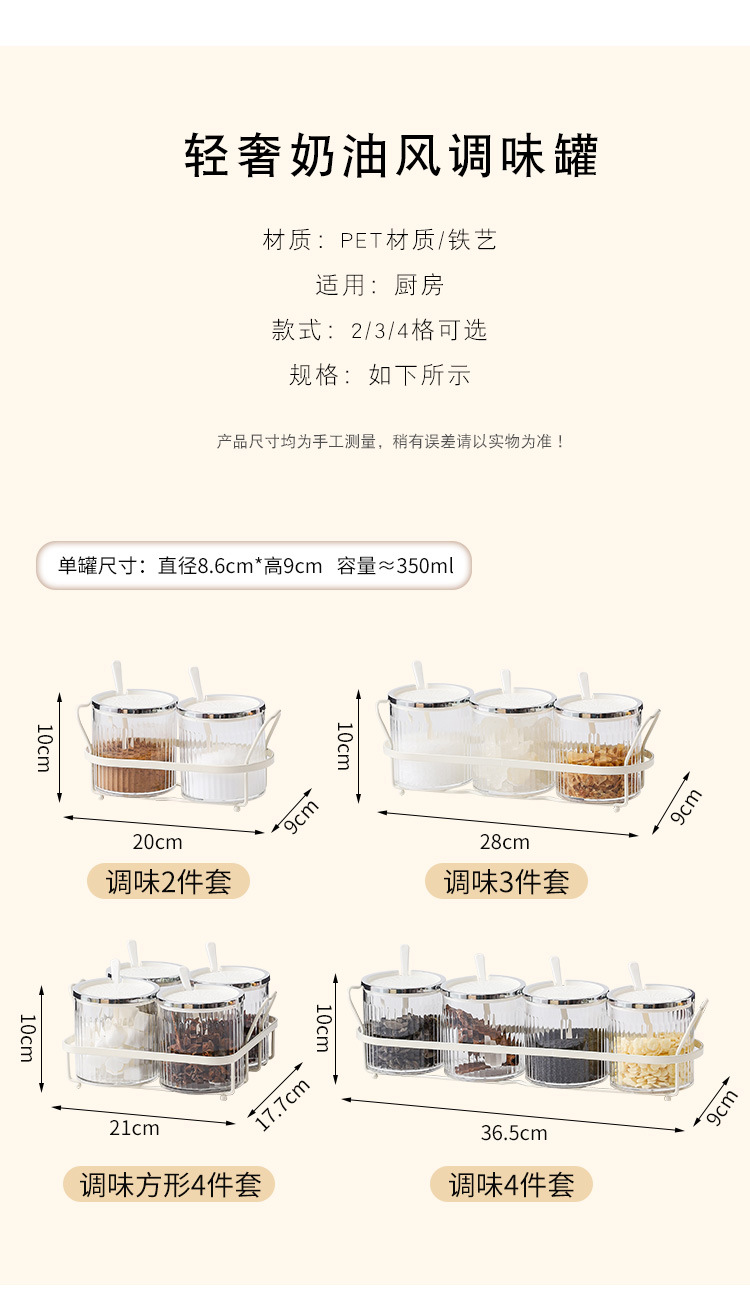 轻奢奶油风调味罐

材质：PET材质/铁艺

适用：厨房

款式：2/3/4格可选

规格：如下所示

产品尺寸均为手工测量，稍有误差请以实物为准！

单罐尺寸：直径8.6cm*高9cm 容量≈350ml

10cm

20cm

9cm

调味2件套

10cm

28cm

9cm

调味3件套

10cm

21cm

17.7cm

调味方形4件套

10cm

36.5cm

9cm

调味4件套