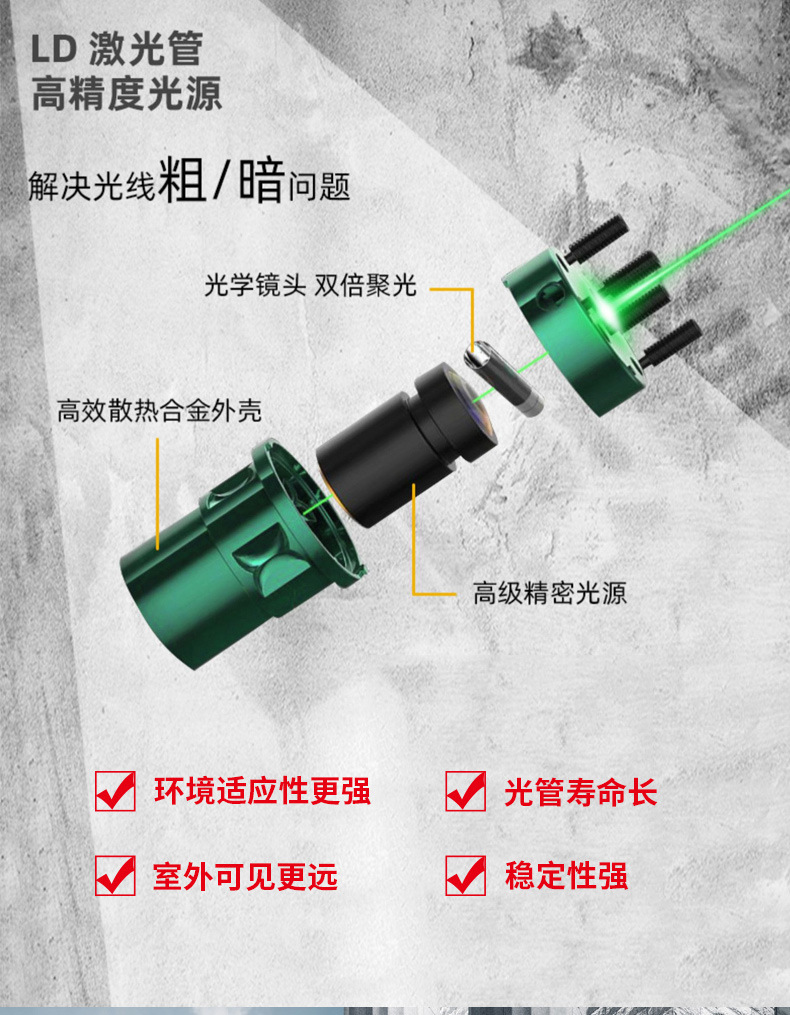 LD 激光管
高精度光源

解决光线粗/暗问题

光学镜头 双倍聚光

高效散热合金外壳

高级精密光源

环境适应性更强

光管寿命长

室外可见更远

稳定性强