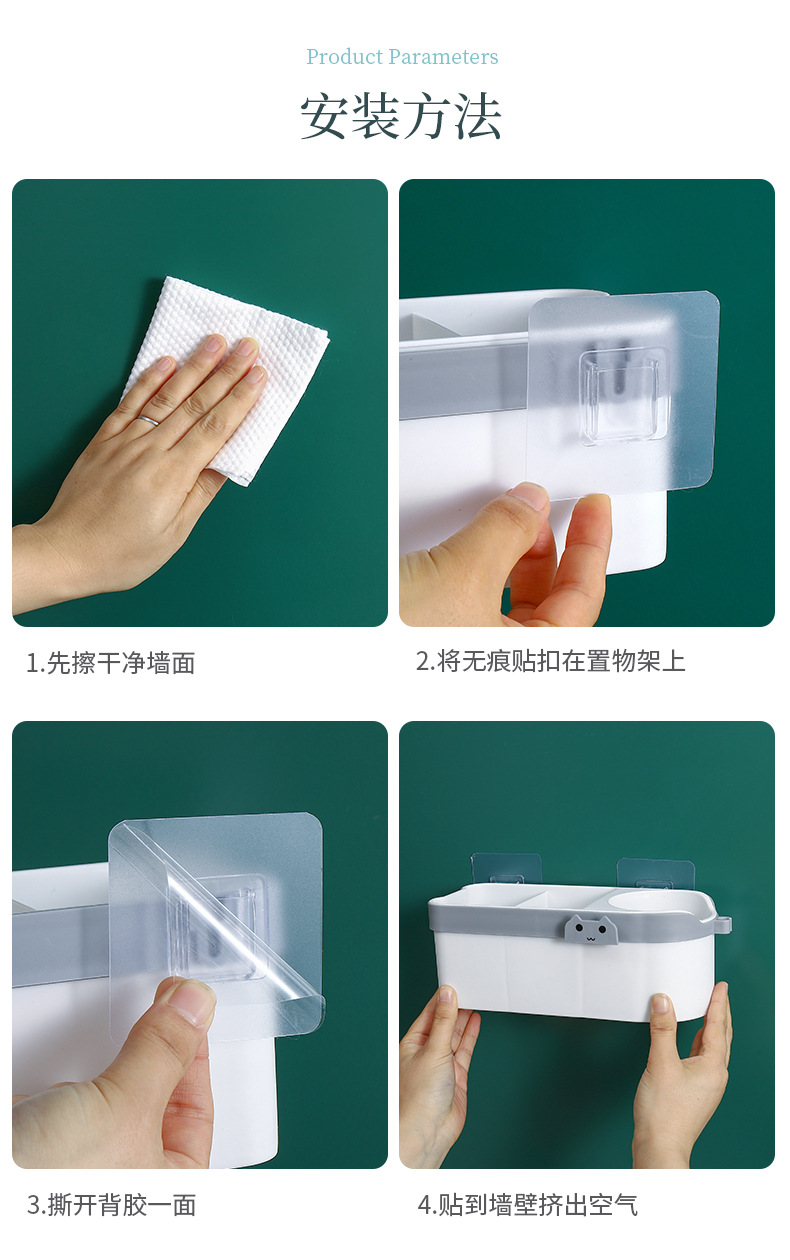 Product Parameters
安装方法

1.先擦干净墙面

2.将无痕贴扣在置物架上

3.撕开背胶一面

4.贴到墙壁挤出空气