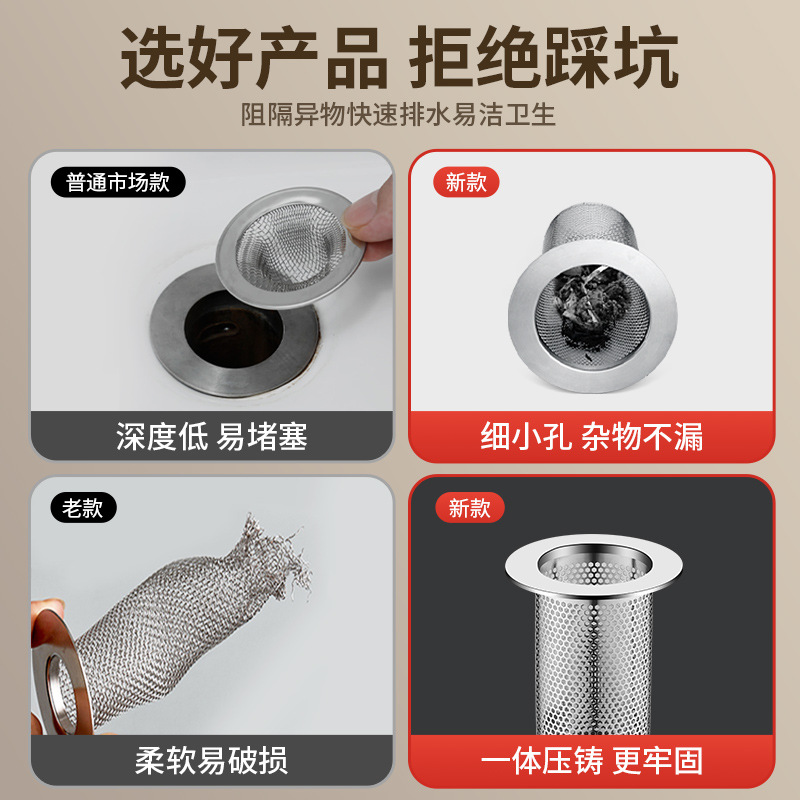 选好产品 拒绝踩坑

阻隔异物快速排水易洁卫生

普通市场款

深度低 易堵塞

新款

细小孔 杂物不漏

老款

柔软易破损

新款

一体压铸 更牢固