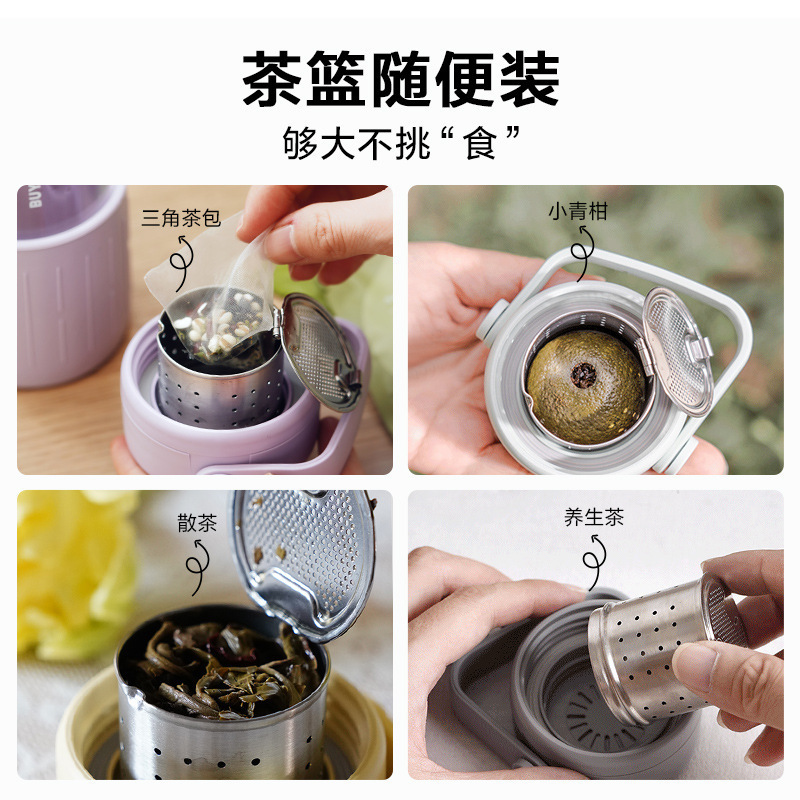 茶篮随便装

够大不挑“食”

三角茶包

小青柑

散茶

养生茶