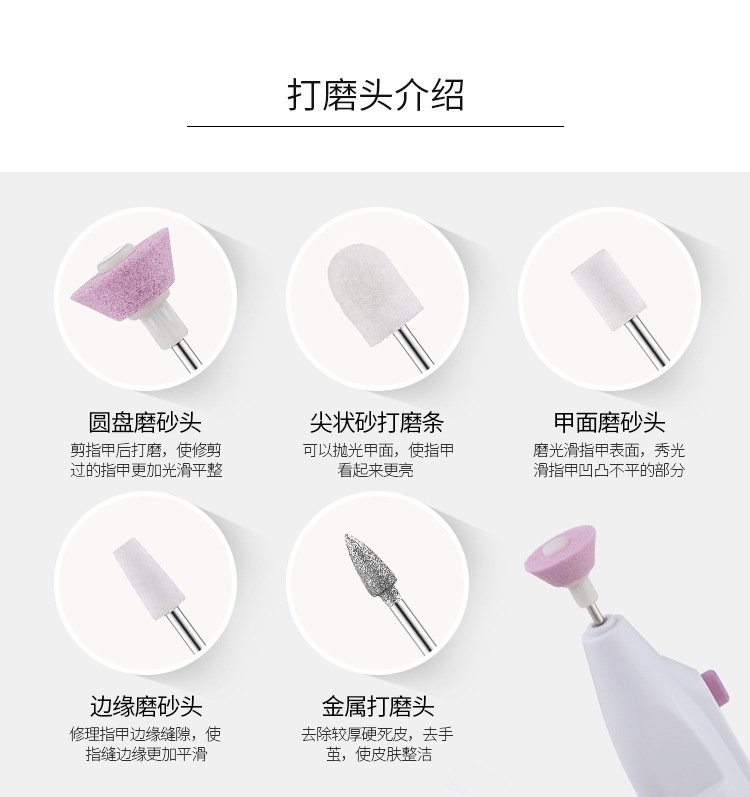 打磨头介绍

圆盘磨砂头
剪指甲后打磨，使修剪过的指甲更加光滑平整

尖状砂打磨条
可以抛光甲面，使指甲看起来更亮

甲面磨砂头
磨光滑指甲表面，秀光滑指甲凹凸不平的部分

边缘磨砂头
修理指甲边缘缝隙，使指缝边缘更加平滑

金属打磨头
去除较厚硬死皮，去手茧，使皮肤整洁