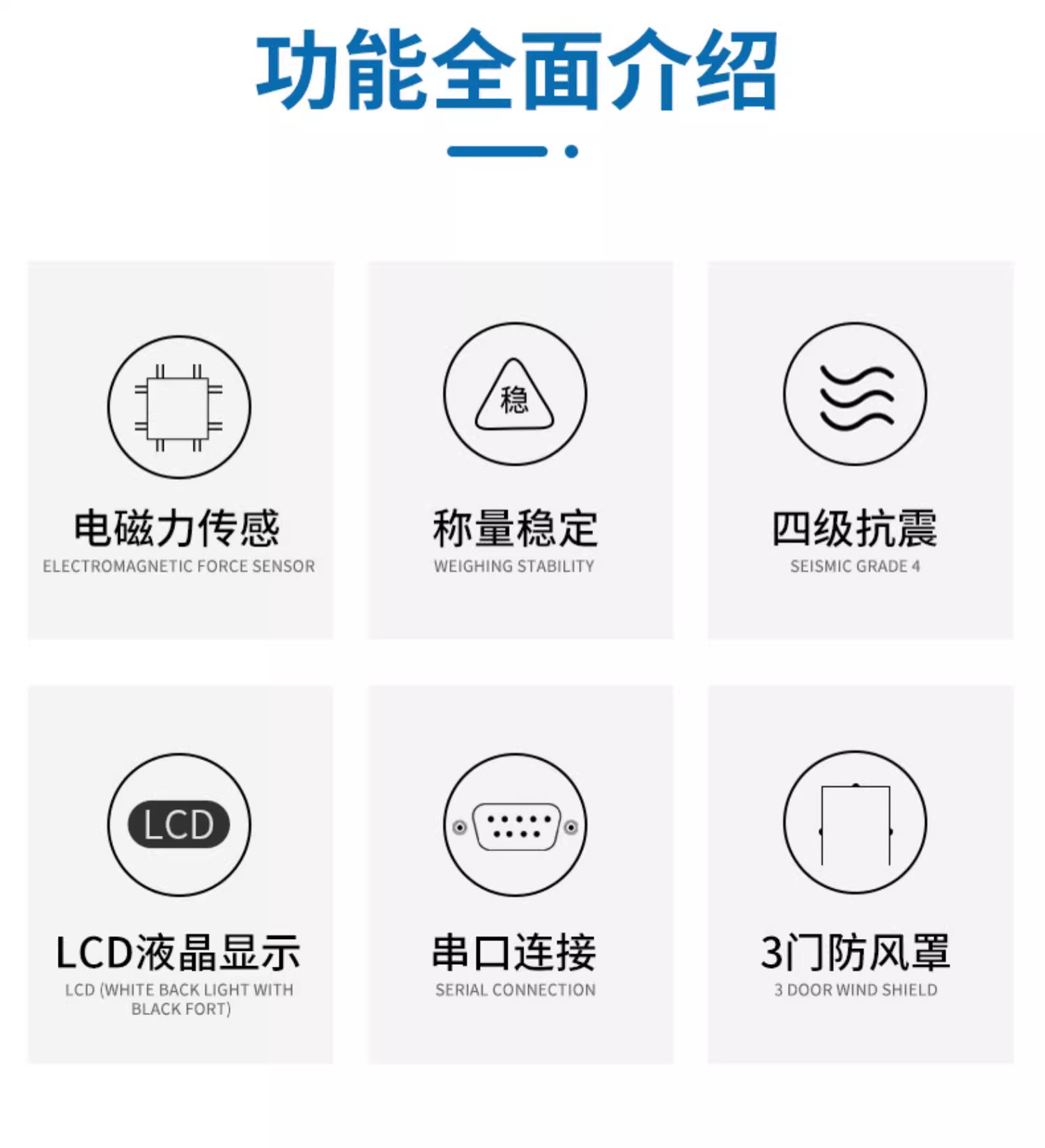 功能全面介绍

稳

电磁力传感
ELECTROMAGNETIC FORCE SENSOR

称量稳定
WEIGHING STABILITY

四级抗震
SEISMIC GRADE 4

LCD

LCD液晶显示
LCD (WHITE BACK LIGHT WITH BLACK FORT)

串口连接
SERIAL CONNECTION

3门防风罩
3 DOOR WIND SHIELD