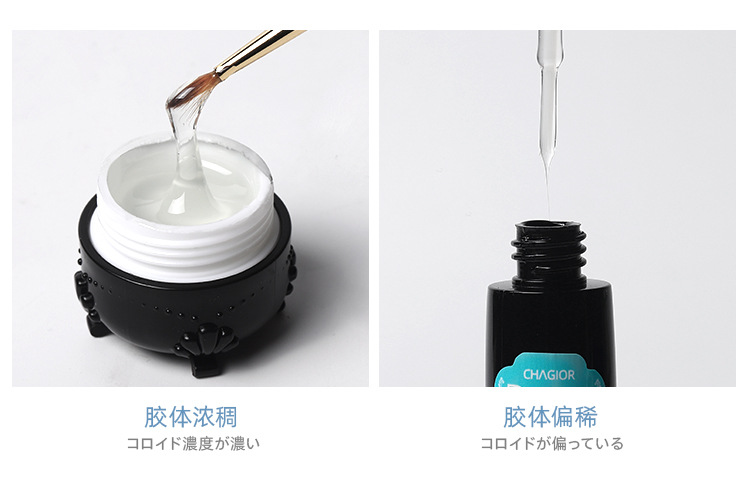 CHAGIOR

胶体浓稠
コロイド濃度が濃い

胶体偏稀
コロイドが偏っている