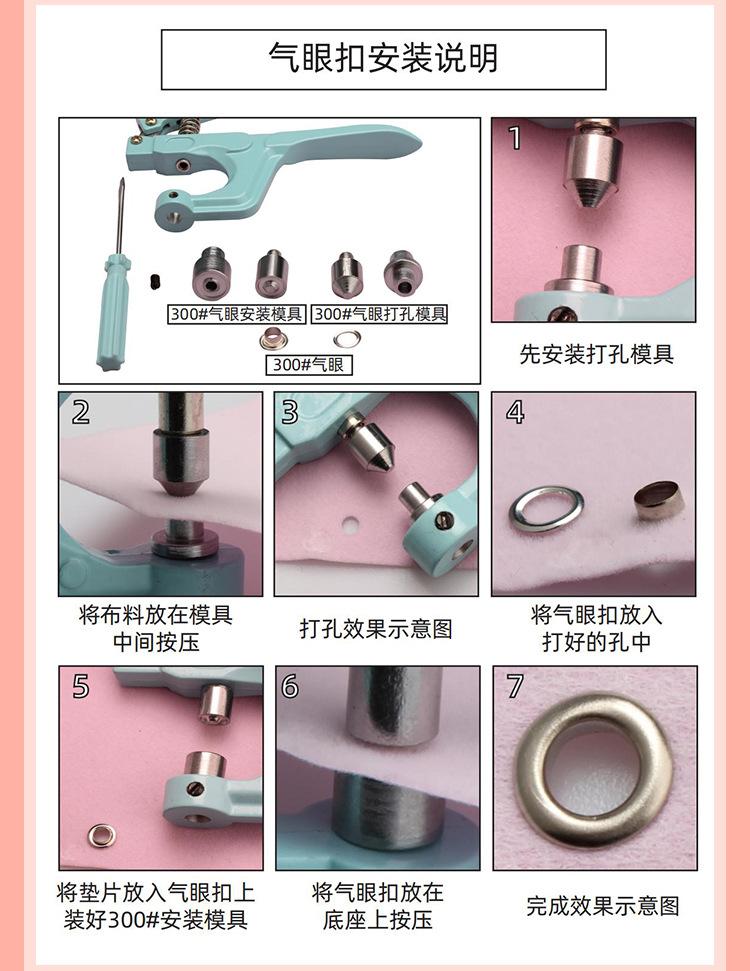 气眼扣安装说明

300#气眼安装模具
300#气眼打孔模具
300#气眼

1
先安装打孔模具

2
将布料放在模具中间按压

3
打孔效果示意图

4
将气眼扣放入打好的孔中

5
将垫片放入气眼扣上装好300#安装模具

6
将气眼扣放在底座上按压

7
完成效果示意图