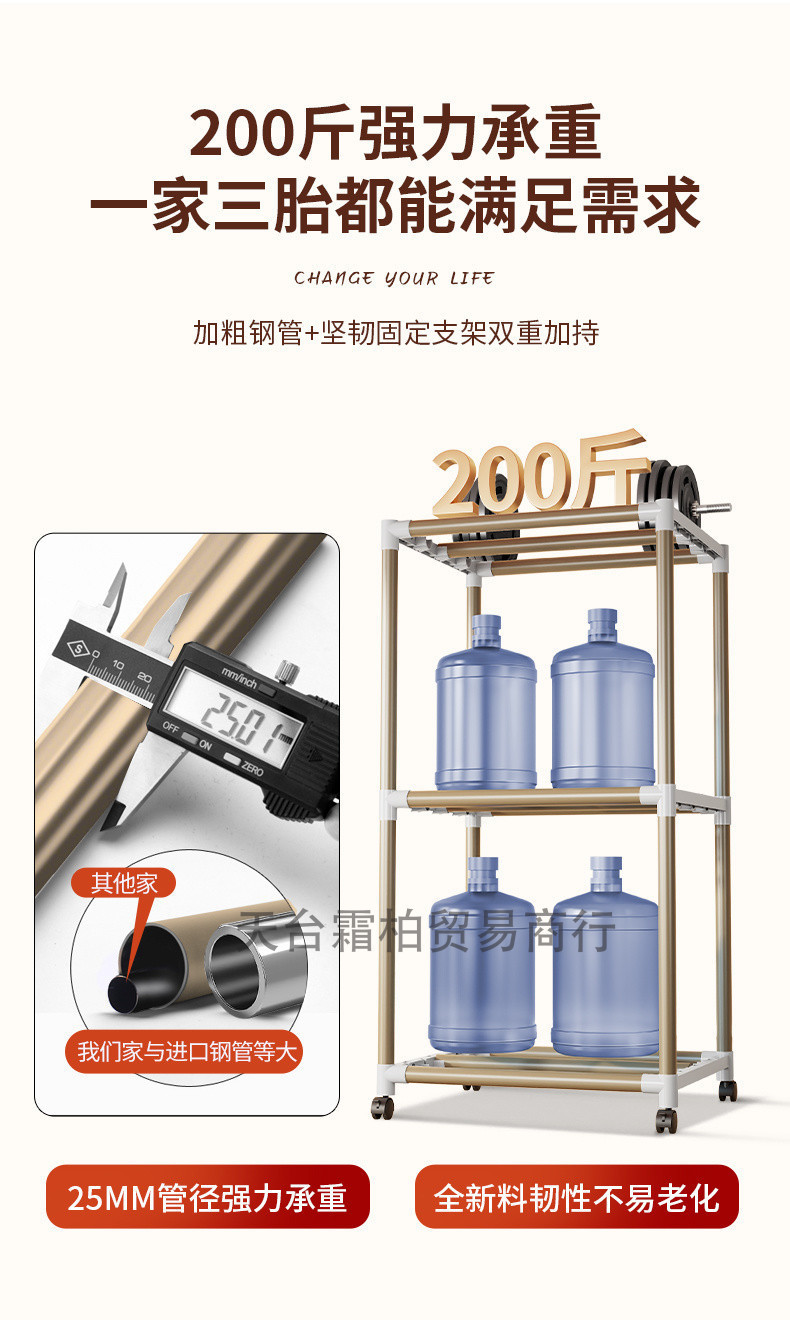 200斤强力承重
一家三胎都能满足需求

CHANGE YOUR LIFE

加粗钢管+坚韧固定支架双重加持

200斤

0 10 20

mm/inch

25.01

OFF ON ZERO

其他家

天台霜柏贸易商行

我们家与进口钢管等大

25MM管径强力承重

全新料韧性不易老化