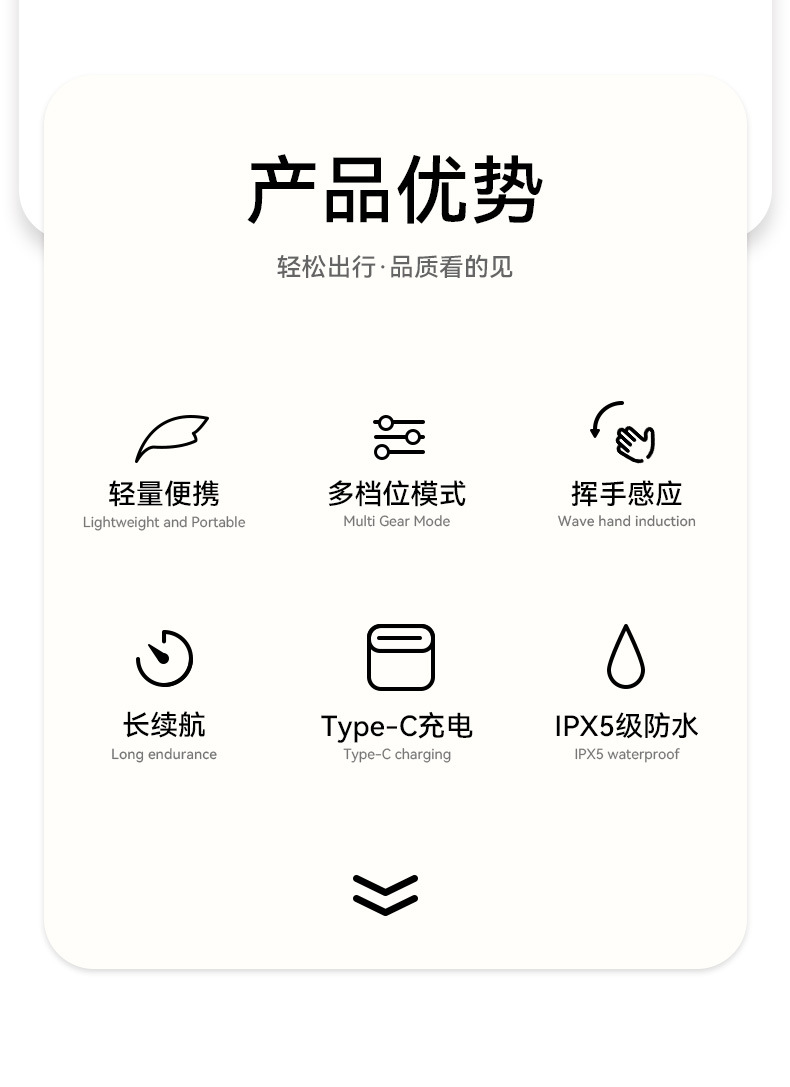 产品优势

轻松出行·品质看的见

轻量便携
Lightweight and Portable

多档位模式
Multi Gear Mode

挥手感应
Wave hand induction

长续航
Long endurance

Type-C充电
Type-C charging

IPX5级防水
IPX5 waterproof