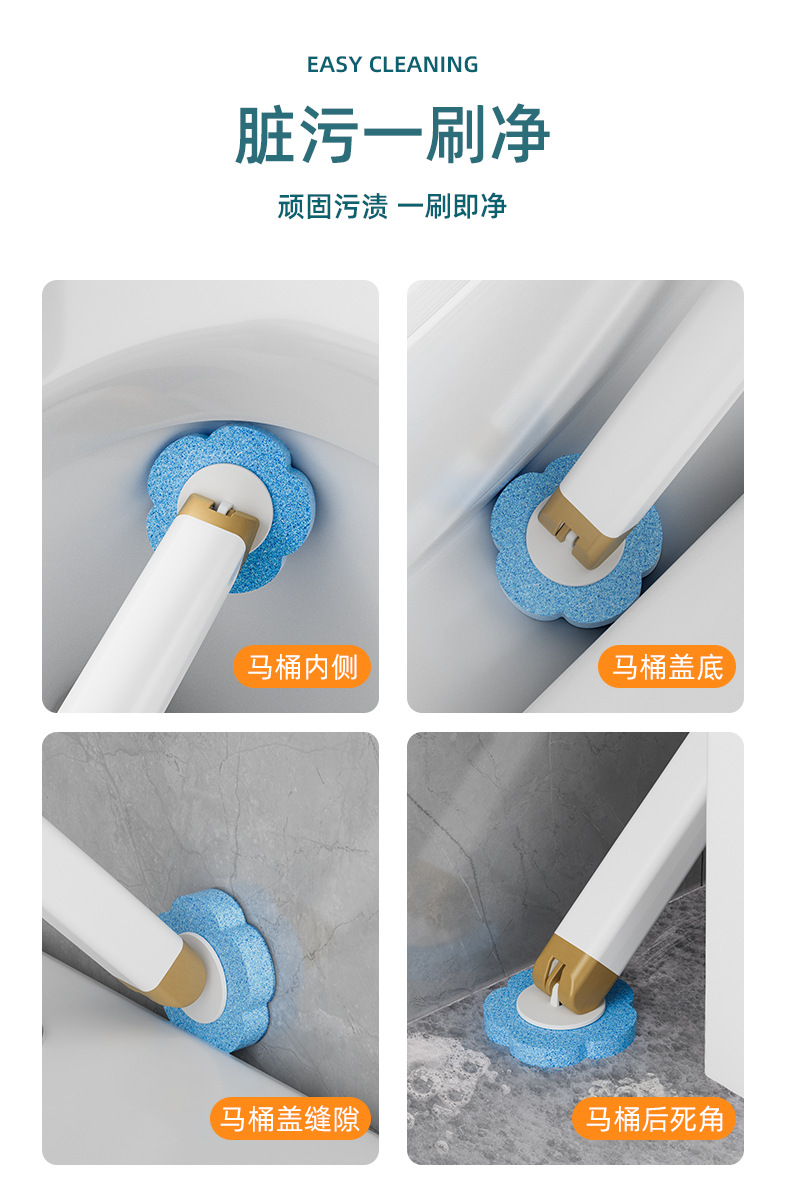 EASY CLEANING

脏污一刷净

顽固污渍 一刷即净

马桶内侧

马桶盖底

马桶盖缝隙

马桶后死角