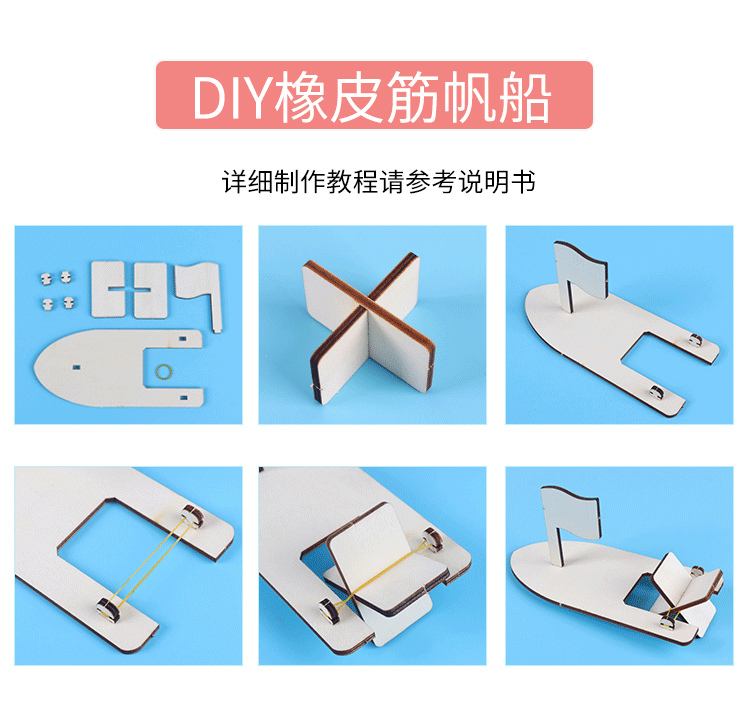 DIY橡皮筋帆船

详细制作教程请参考说明书