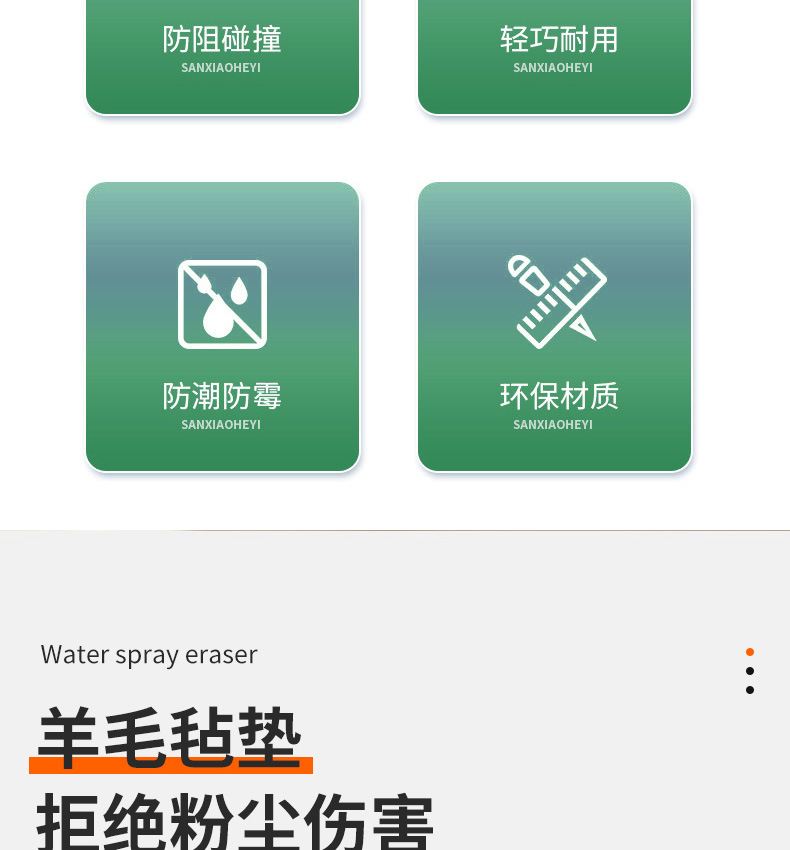 防阻碰撞
SANXIAOHEYI

轻巧耐用
SANXIAOHEYI

防潮防霉
SANXIAOHEYI

环保材质
SANXIAOHEYI

Water spray eraser

羊毛毡垫
拒绝粉尘伤害