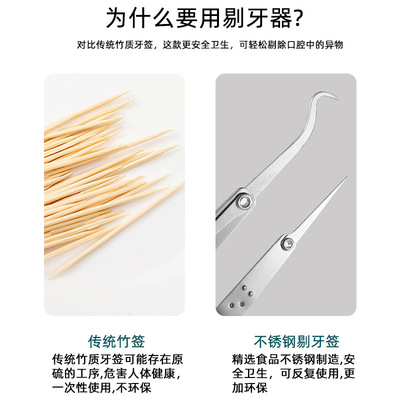 为什么要用剔牙器?

对比传统竹质牙签，这款更安全卫生，可轻松剔除口腔中的异物

传统竹签

传统竹质牙签可能存在原硫的工序,危害人体健康，一次性使用,不环保

不锈钢剔牙签

精选食品不锈钢制造,安全卫生，可反复使用,更加环保