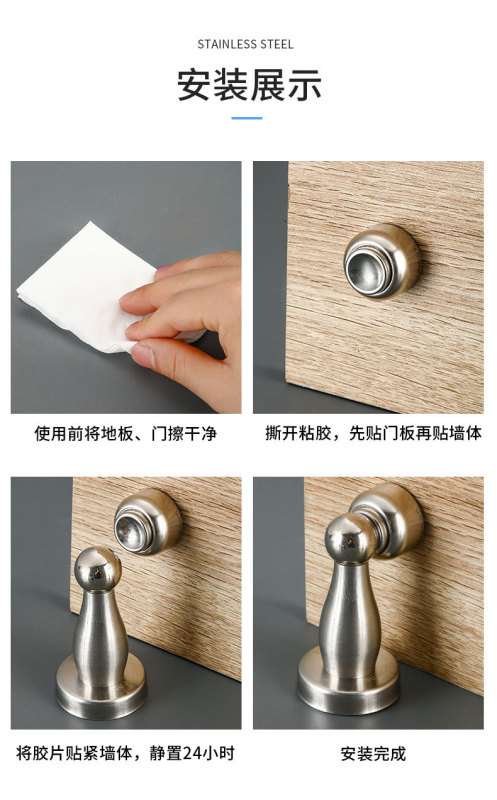 STAINLESS STEEL

安装展示

使用前将地板、门擦干净

撕开粘胶，先贴门板再贴墙体

将胶片贴紧墙体，静置24小时

安装完成