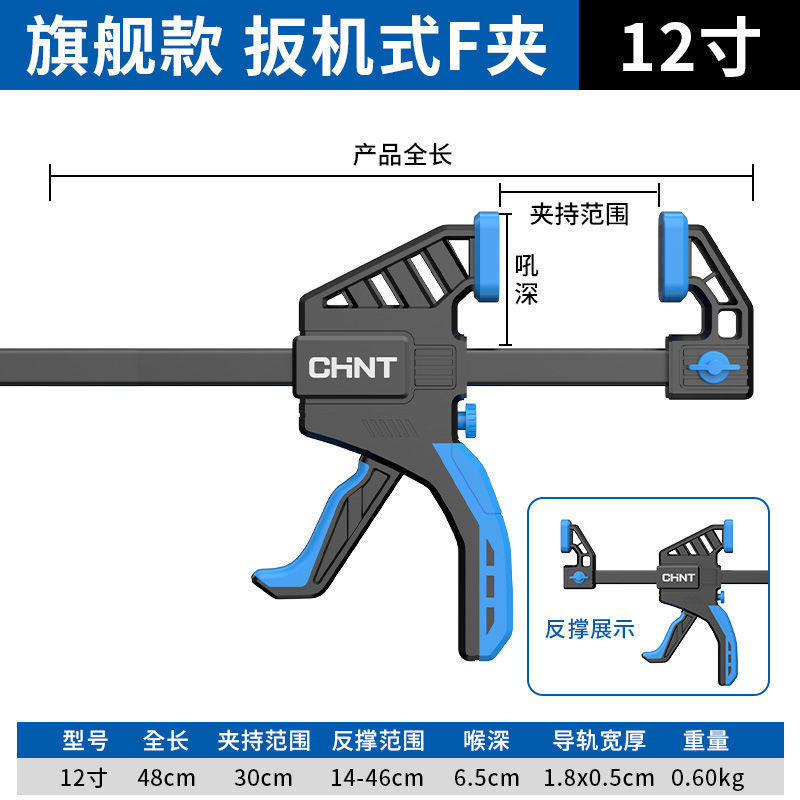 旗舰款 扳机式F夹 12寸

产品全长

夹持范围

吼深

CHNT

CHNT

反撑展示

| 型号 | 全长 | 夹持范围 | 反撑范围 | 喉深 | 导轨宽厚 | 重量 |
|---|---|---|---|---|---|---|
| 12寸 | 48cm | 30cm | 14-46cm | 6.5cm | 1.8x0.5cm | 0.60kg |