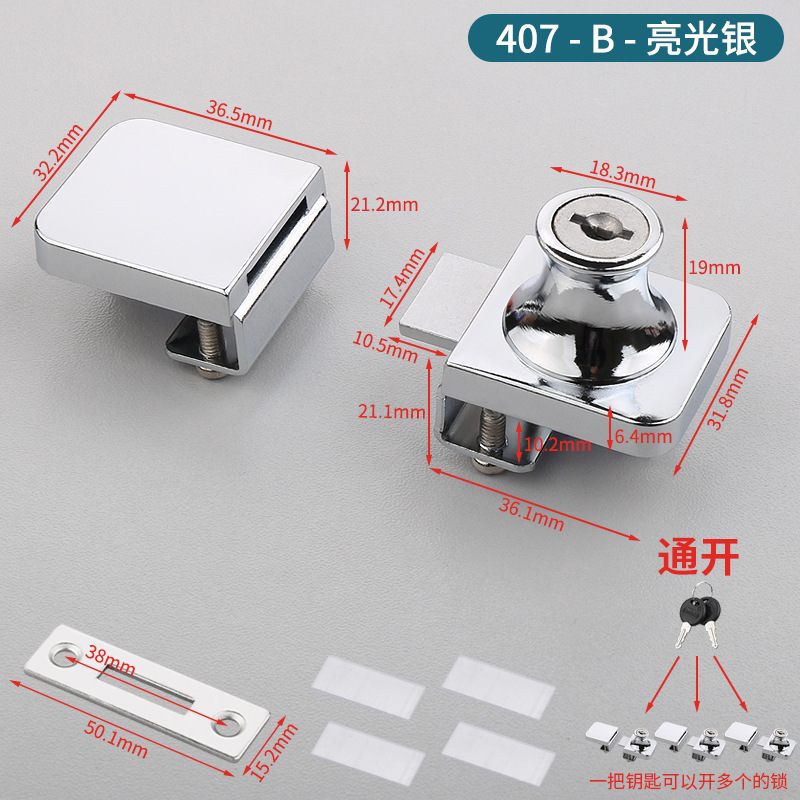 407 - B - 亮光银

36.5mm
32.2mm
21.2mm
18.3mm
19mm
17.4mm
10.5mm
21.1mm
10.2mm
6.4mm
31.8mm
36.1mm

通开

38mm
50.1mm
15.2mm

一把钥匙可以开多个的锁