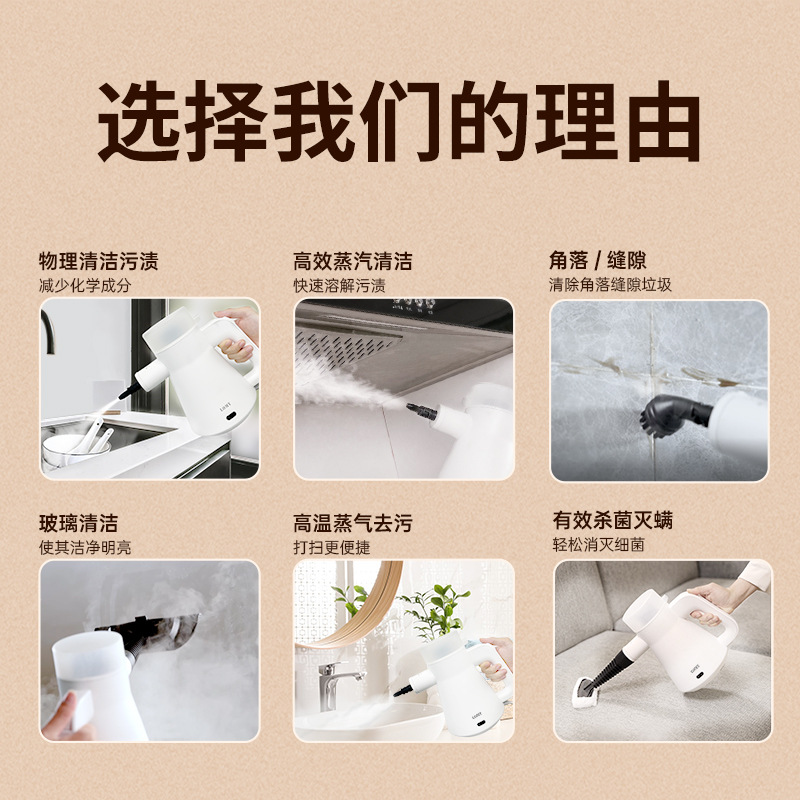 选择我们的理由

物理清洁污渍
减少化学成分

高效蒸汽清洁
快速溶解污渍

角落 / 缝隙
清除角落缝隙垃圾

玻璃清洁
使其洁净明亮

高温蒸气去污
打扫更便捷

有效杀菌灭螨
轻松消灭细菌