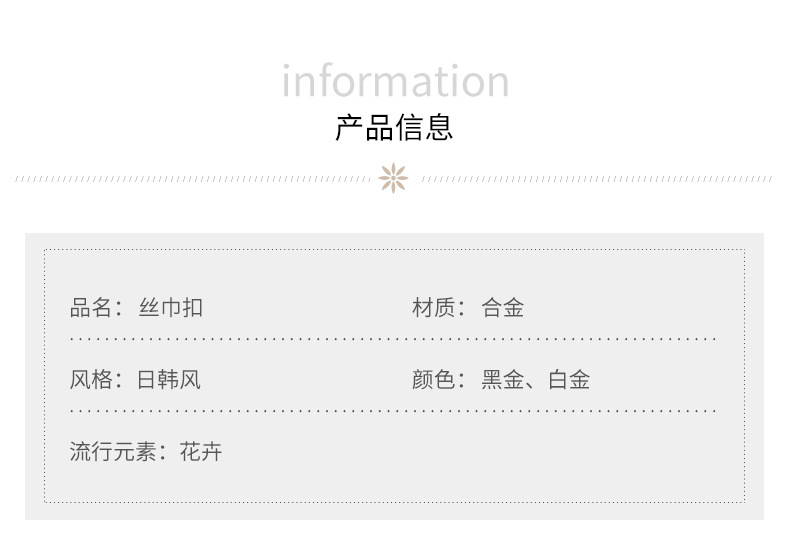 information
产品信息

品名：丝巾扣 材质：合金

风格：日韩风 颜色：黑金、白金

流行元素：花卉