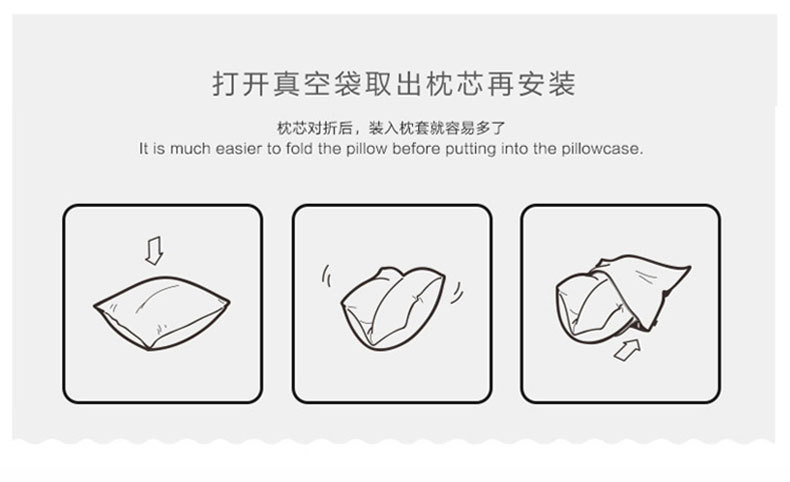 打开真空袋取出枕芯再安装

枕芯对折后，装入枕套就容易多了
It is much easier to fold the pillow before putting into the pillowcase.