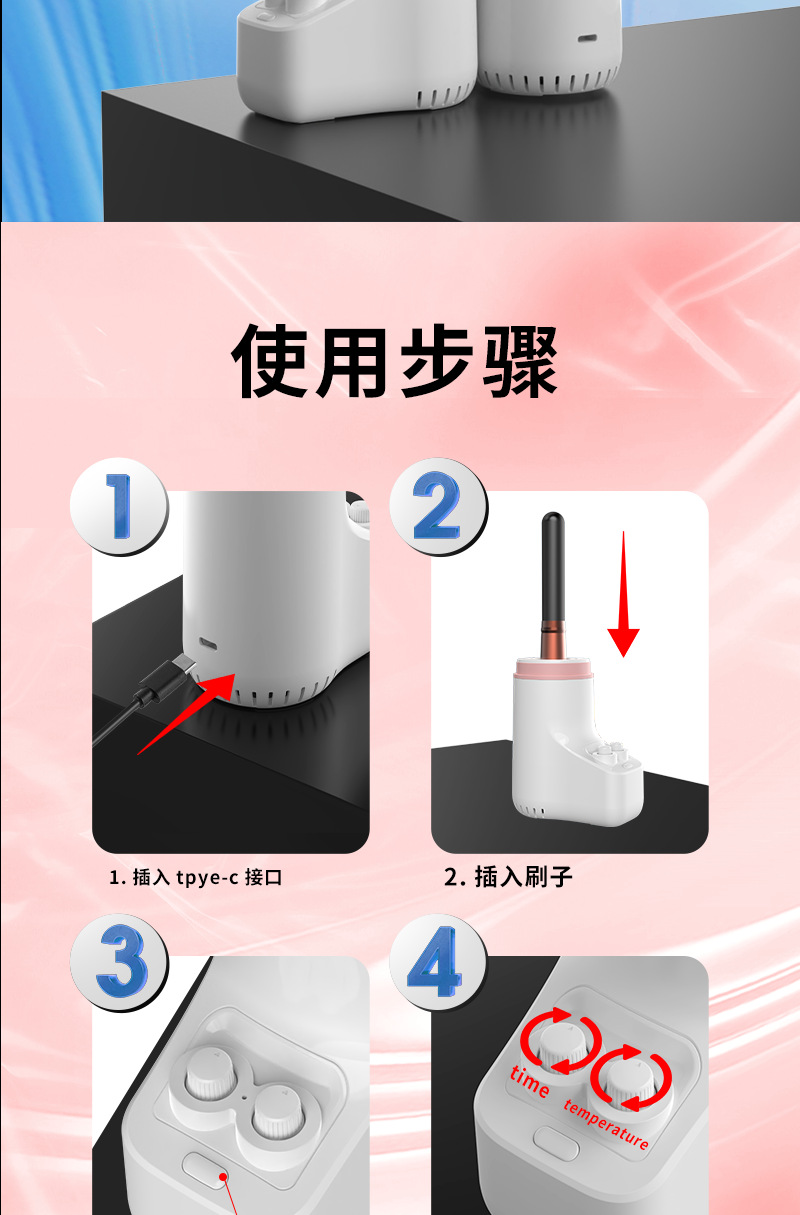 使用步骤

1

2

1. 插入 tpye-c 接口

2. 插入刷子

3

4

time

temperature