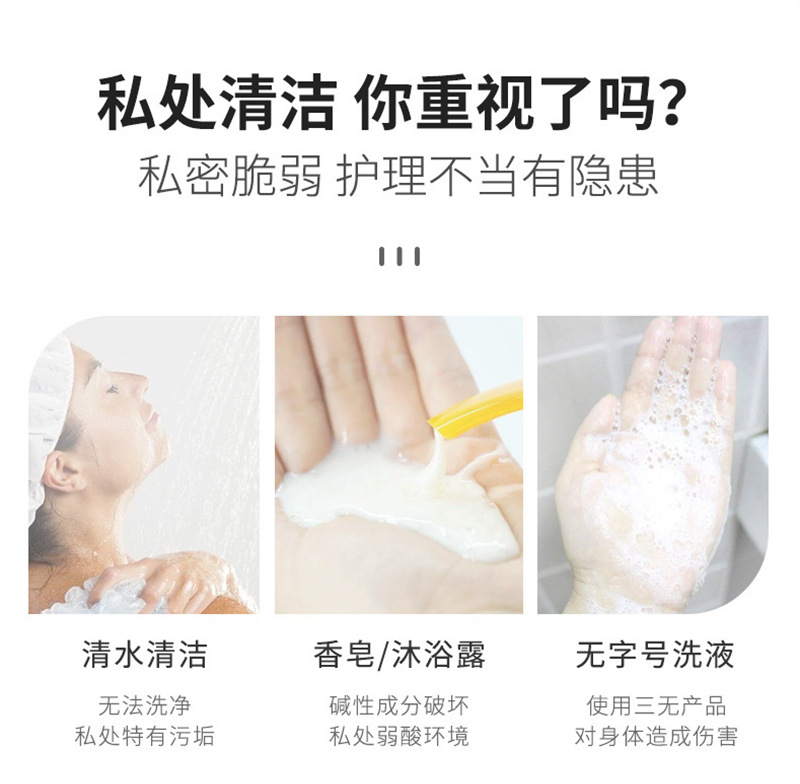 私处清洁 你重视了吗?

私密脆弱 护理不当有隐患

清水清洁

无法洗净
私处特有污垢

香皂/沐浴露

碱性成分破坏
私处弱酸环境

无字号洗液

使用三无产品
对身体造成伤害