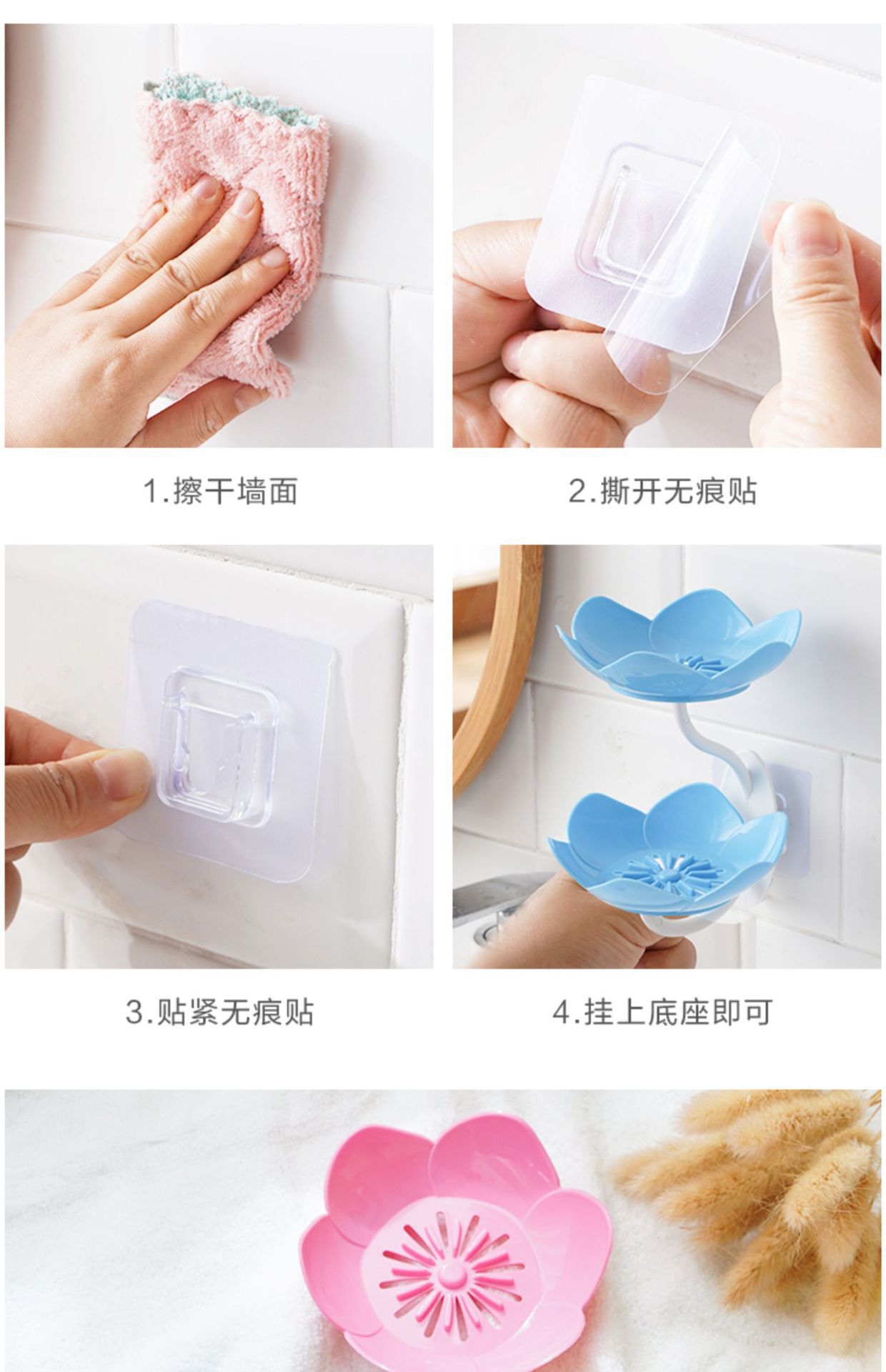 1.擦干墙面

2.撕开无痕贴

3.贴紧无痕贴

4.挂上底座即可