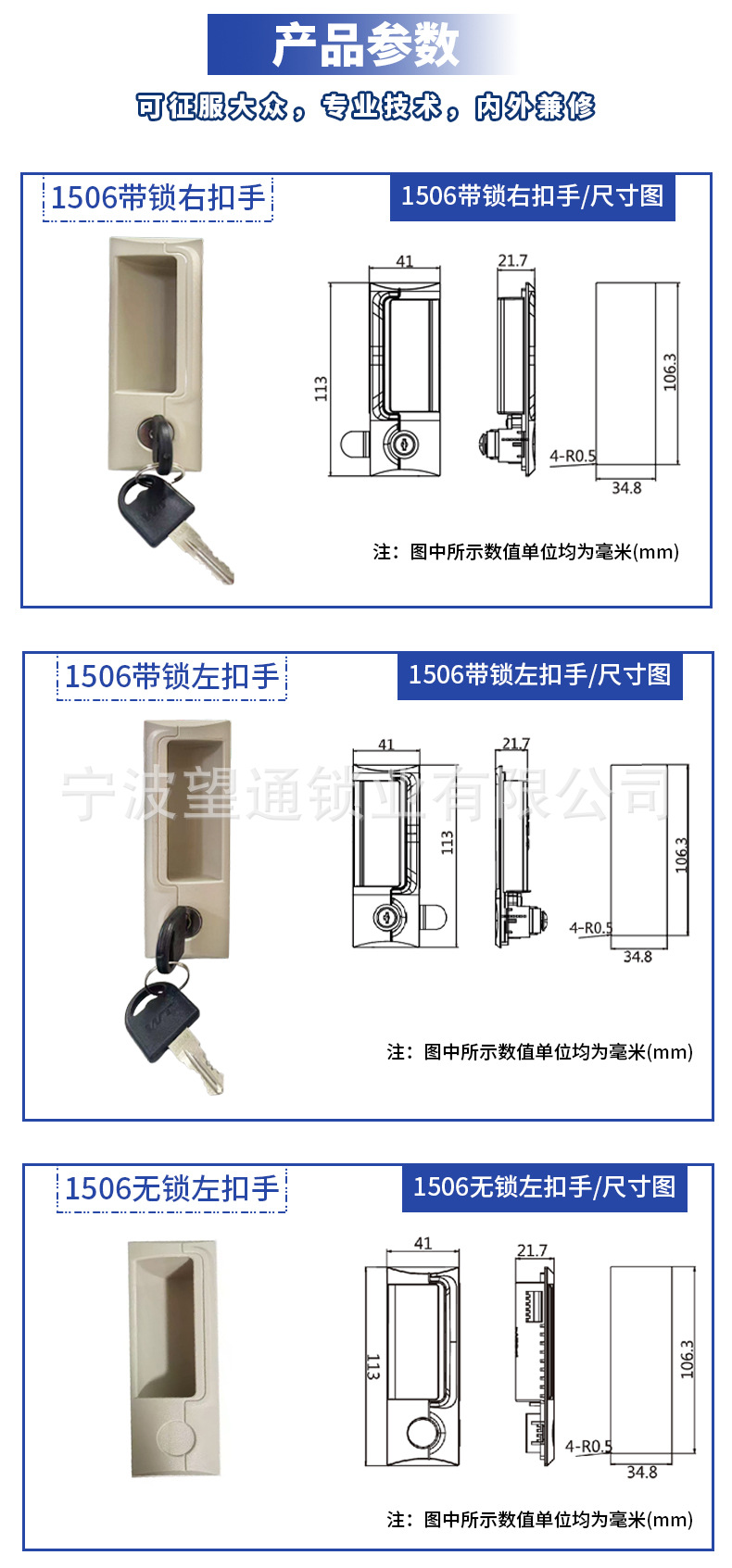 产品参数

可征服大众，专业技术，内外兼修

1506带锁右扣手

1506带锁右扣手/尺寸图

41

21.7

113

106.3

4-R0.5

34.8

注：图中所示数值单位均为毫米(mm)

1506带锁左扣手

1506带锁左扣手/尺寸图

宁波望通锁业有限公司

41

21.7

113

106.3

4-R0.5

34.8

注：图中所示数值单位均为毫米(mm)

1506无锁左扣手

1506无锁左扣手/尺寸图

41

21.7

113

106.3

4-R0.5

34.8

注：图中所示数值单位均为毫米(mm)