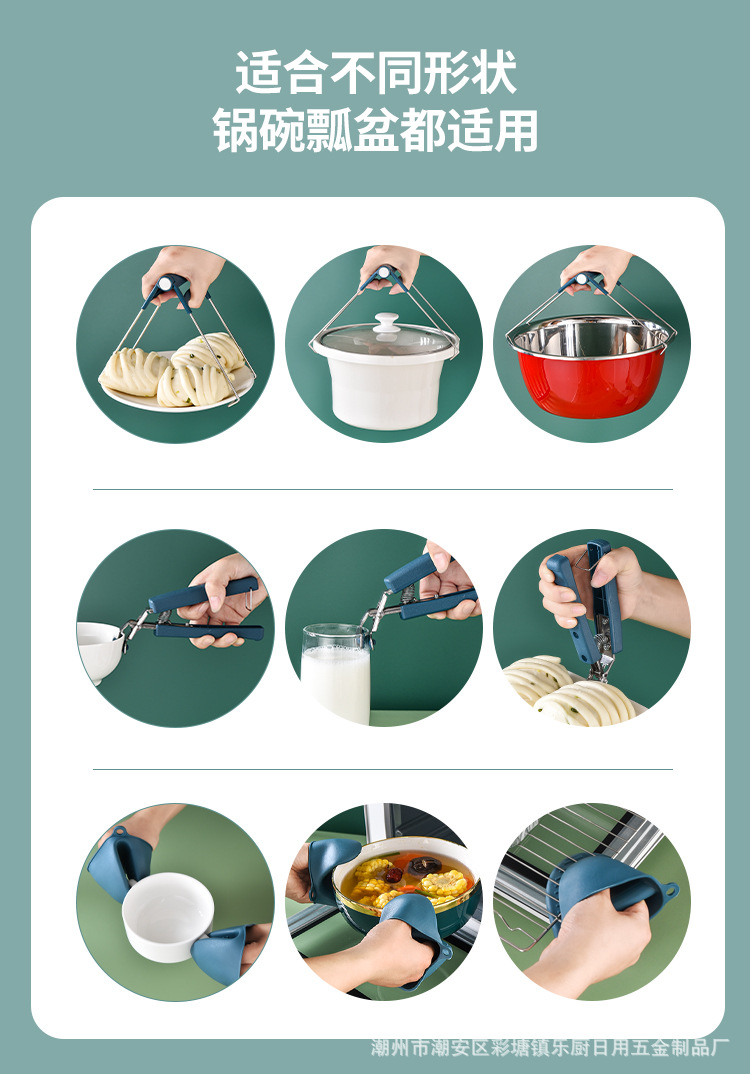 适合不同形状
锅碗瓢盆都适用

潮州市潮安区彩塘镇乐厨日用五金制品厂