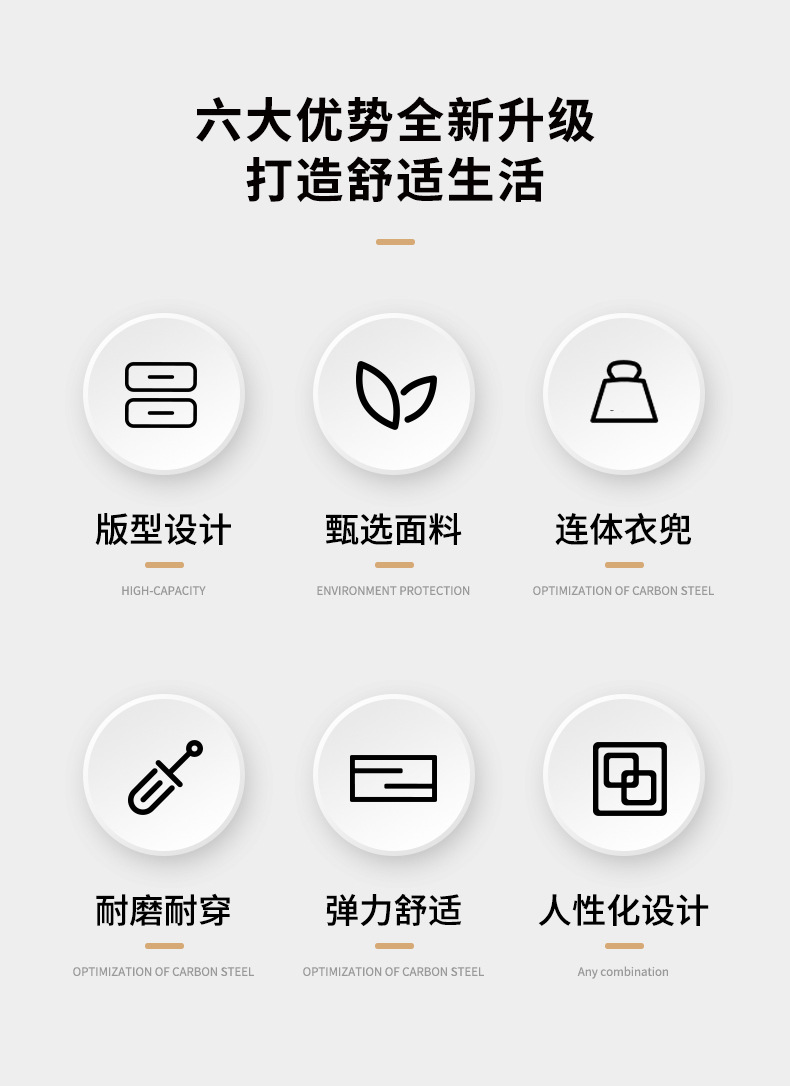 六大优势全新升级
打造舒适生活

版型设计
HIGH-CAPACITY

甄选面料
ENVIRONMENT PROTECTION

连体衣兜
OPTIMIZATION OF CARBON STEEL

耐磨耐穿
OPTIMIZATION OF CARBON STEEL

弹力舒适
OPTIMIZATION OF CARBON STEEL

人性化设计
Any combination