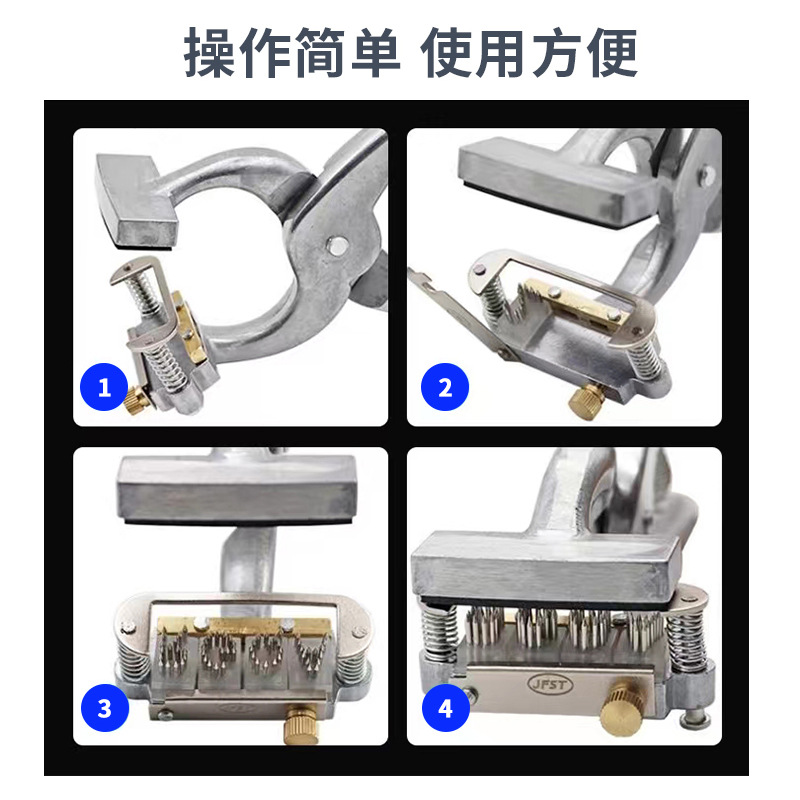 操作简单 使用方便

1

2

3

4

JFST